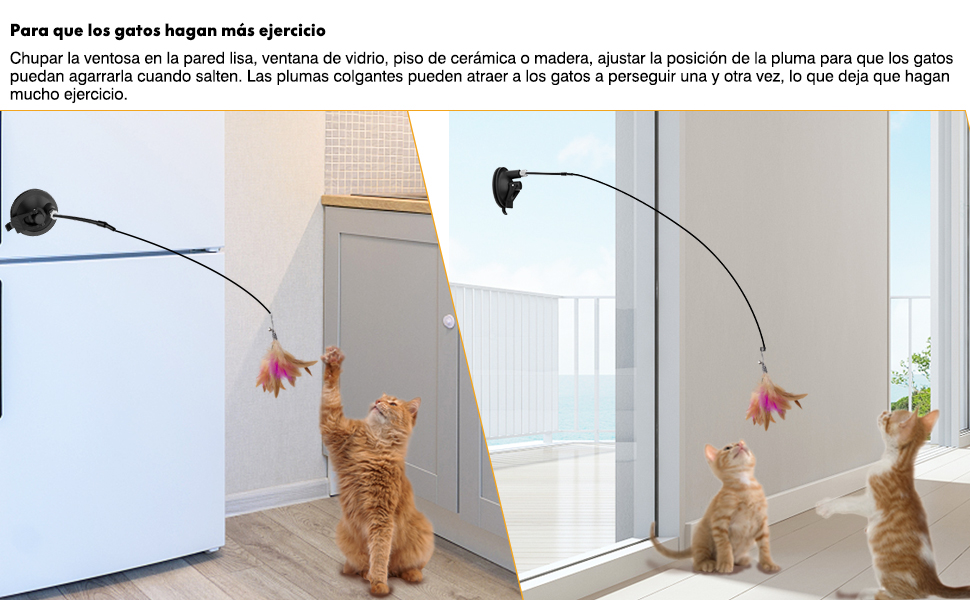 Para que los gatos hagan más ejercicio

Chupar la ventosa en la pared lisa, ventana de vidrio, piso de cerámica o madera, ajustar la posición de la pluma para que los gatos puedan agarrarla cuando salten. Las plumas colgantes pueden atraer a los gatos a perseguir una y otra vez, lo que deja que hagan mucho ejercicio.