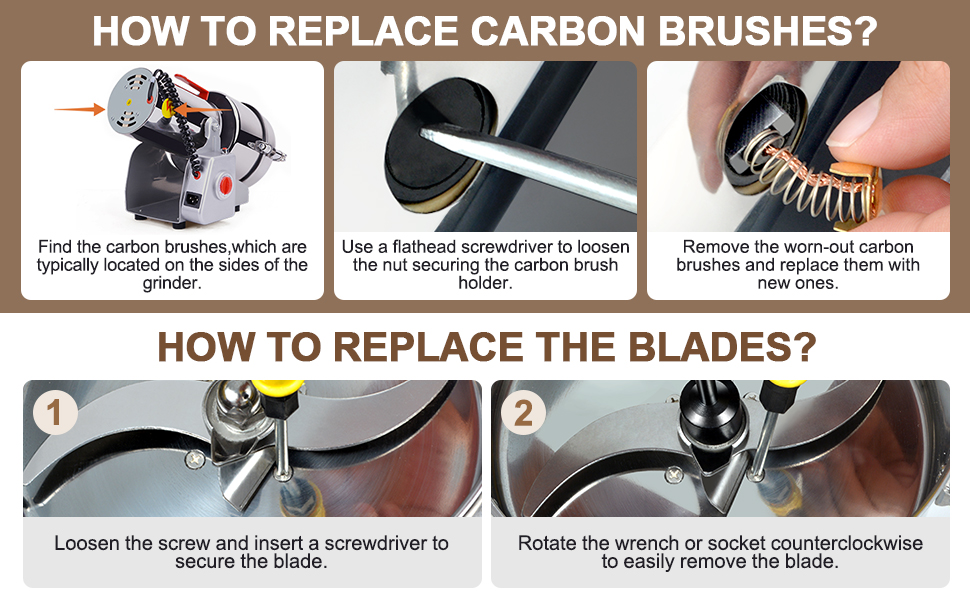 HOW TO REPLACE CARBON BRUSHES?

Find the carbon brushes,which are typically located on the sides of the grinder.

Use a flathead screwdriver to loosen the nut securing the carbon brush holder.

Remove the worn-out carbon brushes and replace them with new ones.

HOW TO REPLACE THE BLADES?

1

Loosen the screw and insert a screwdriver to secure the blade.

2

Rotate the wrench or socket counterclockwise to easily remove the blade.