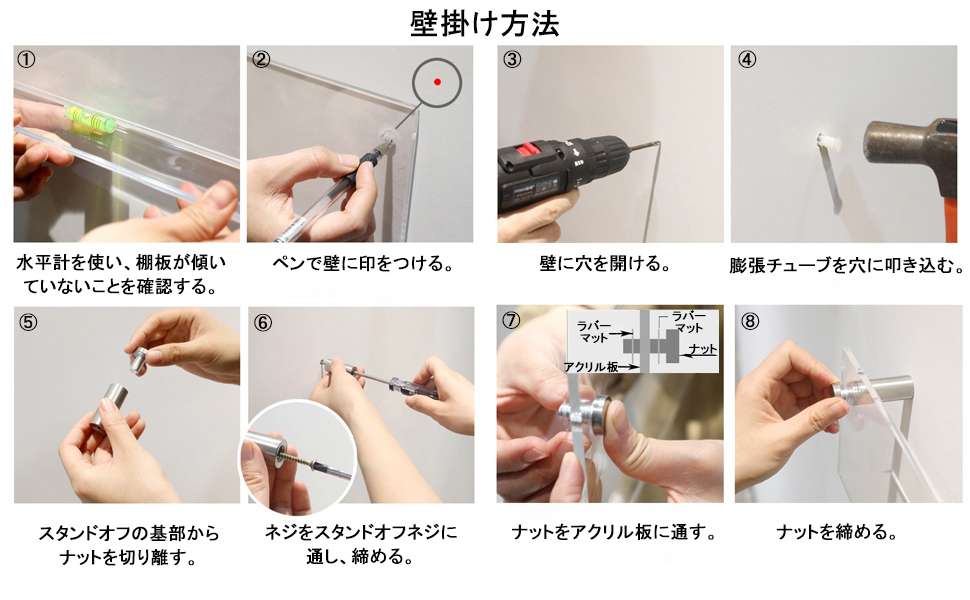 壁掛け方法

①
水平計を使い、棚板が傾いていないことを確認する。

②
ペンで壁に印をつける。

③
壁に穴を開ける。

④
膨張チューブを穴に叩き込む。

⑤
スタンドオフの基部からナットを切り離す。

⑥
ネジをスタンドオフネジに通し、締める。

⑦
ラバーマット
ラバーマット
ナット
アクリル板
ナットをアクリル板に通す。

⑧
ナットを締める。