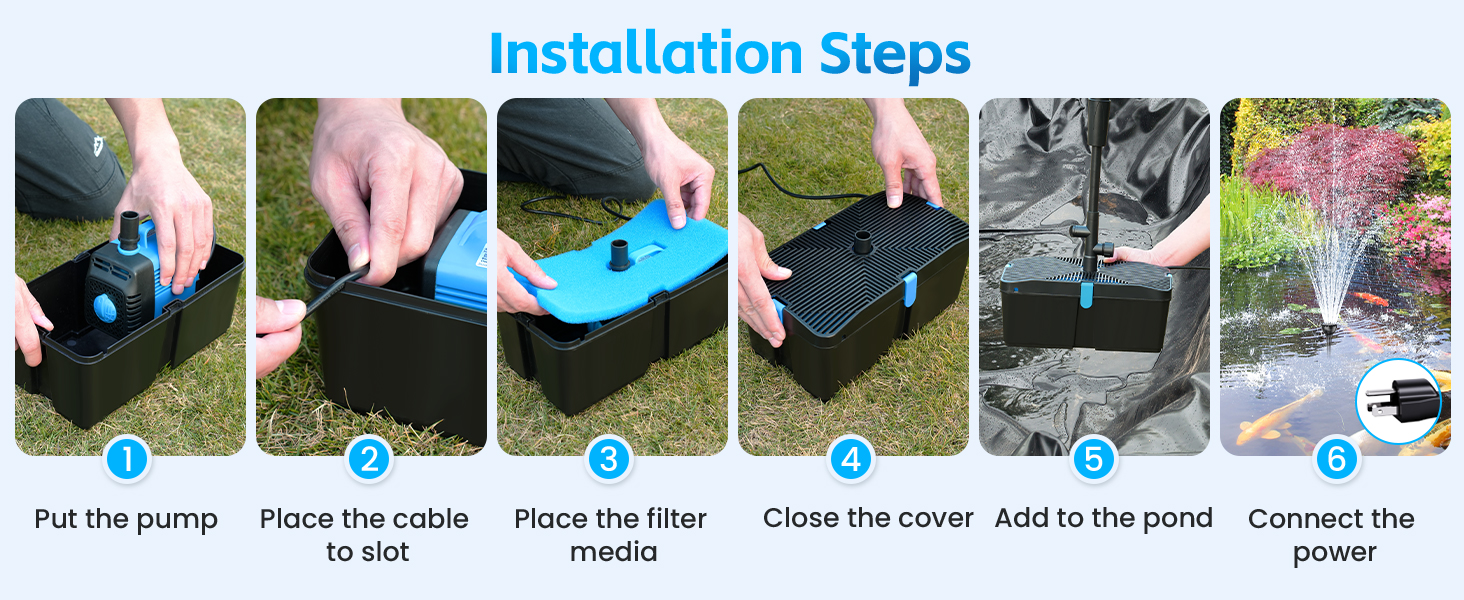 Installation Steps

1
Put the pump

2
Place the cable to slot

3
Place the filter media

4
Close the cover

5
Add to the pond

6
Connect the power