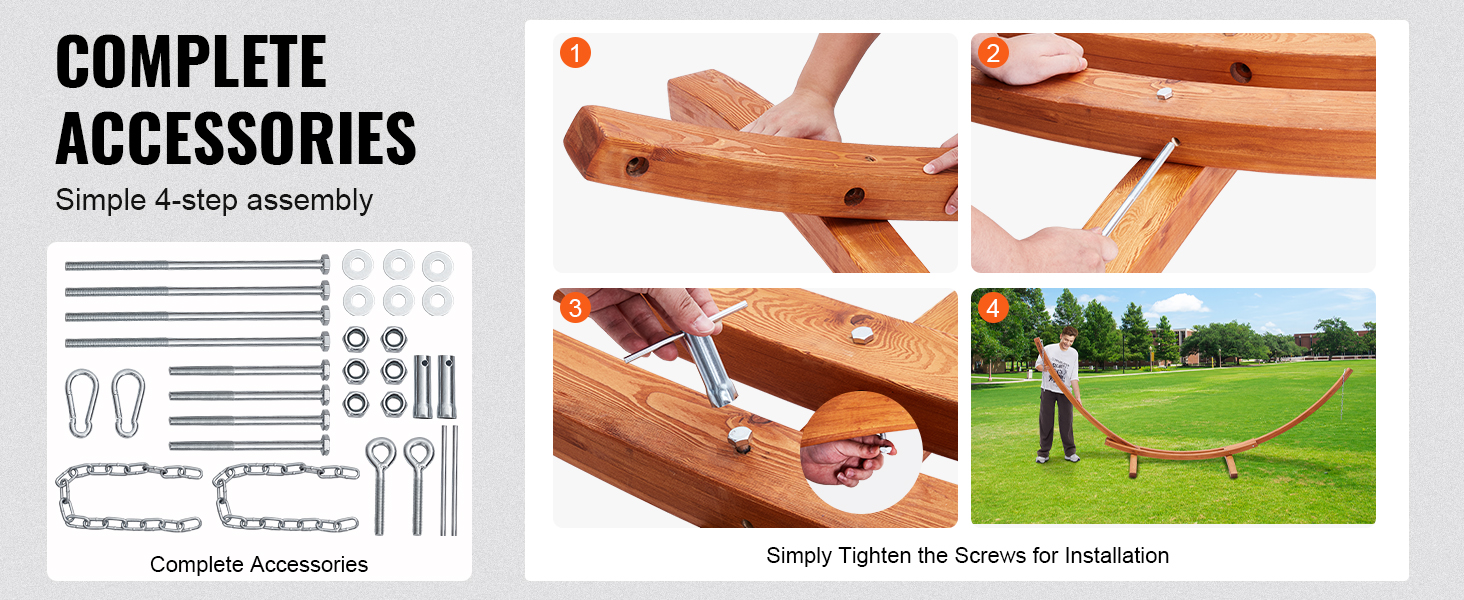 COMPLETE ACCESSORIES

Simple 4-step assembly

Complete Accessories

1

2

3

4

Simply Tighten the Screws for Installation