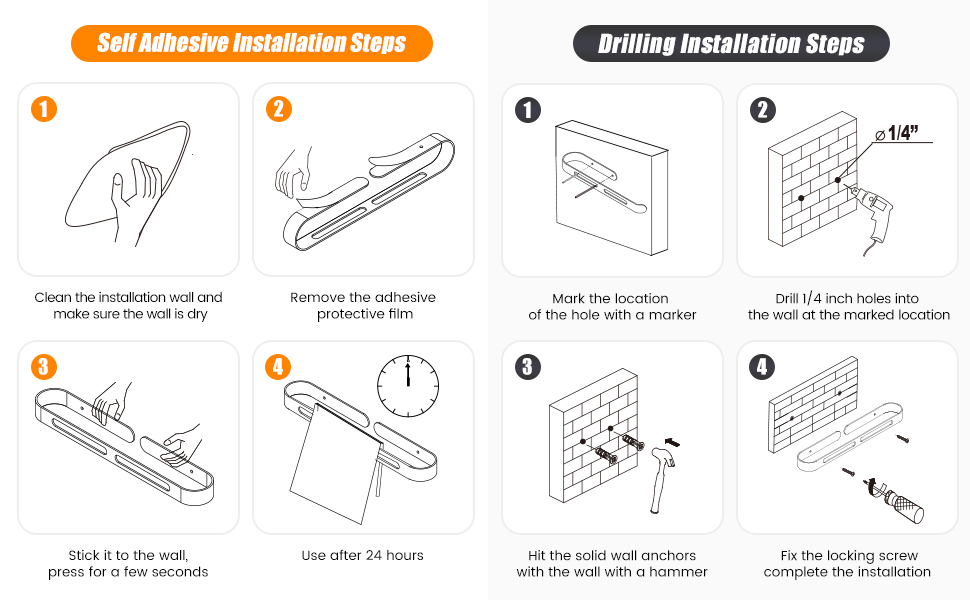 Self Adhesive Installation Steps

1
Clean the installation wall and make sure the wall is dry

2
Remove the adhesive protective film

3
Stick it to the wall, press for a few seconds

4
Use after 24 hours

Drilling Installation Steps

1
Mark the location of the hole with a marker

2
⌀ 1/4"
Drill 1/4 inch holes into the wall at the marked location

3
Hit the solid wall anchors with the wall with a hammer

4
Fix the locking screw complete the installation