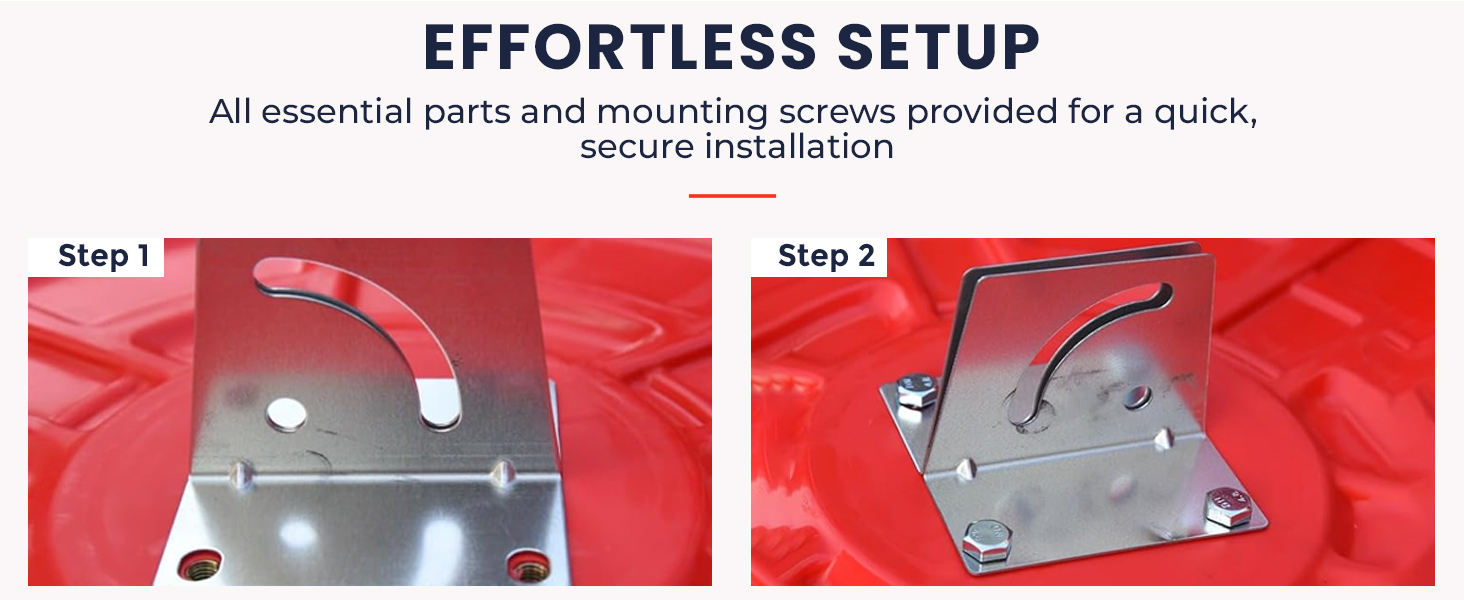 EFFORTLESS SETUP

All essential parts and mounting screws provided for a quick, secure installation

Step 1

Step 2