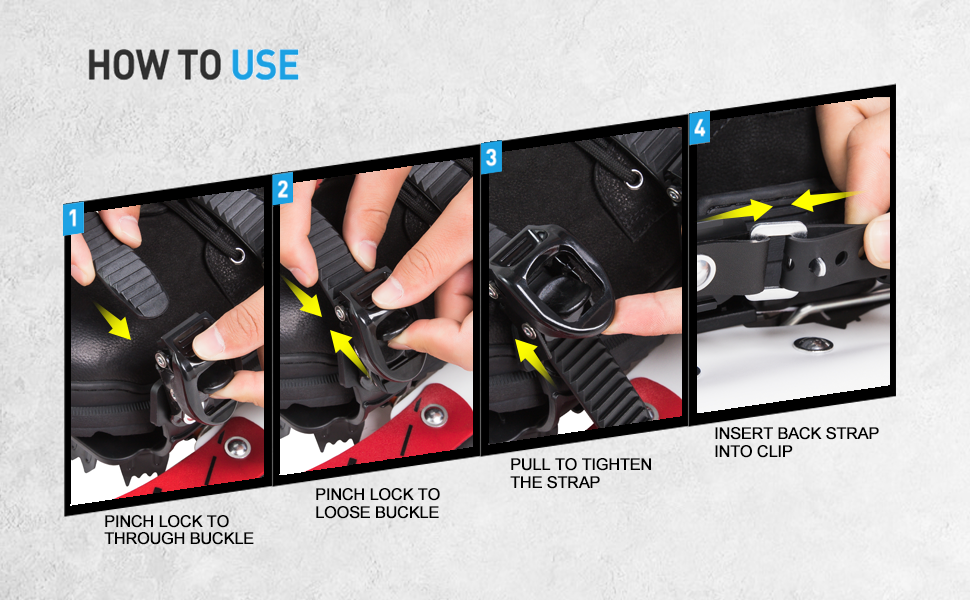 HOW TO USE

1

PINCH LOCK TO THROUGH BUCKLE

2

PINCH LOCK TO LOOSE BUCKLE

3

PULL TO TIGHTEN THE STRAP

4

INSERT BACK STRAP INTO CLIP