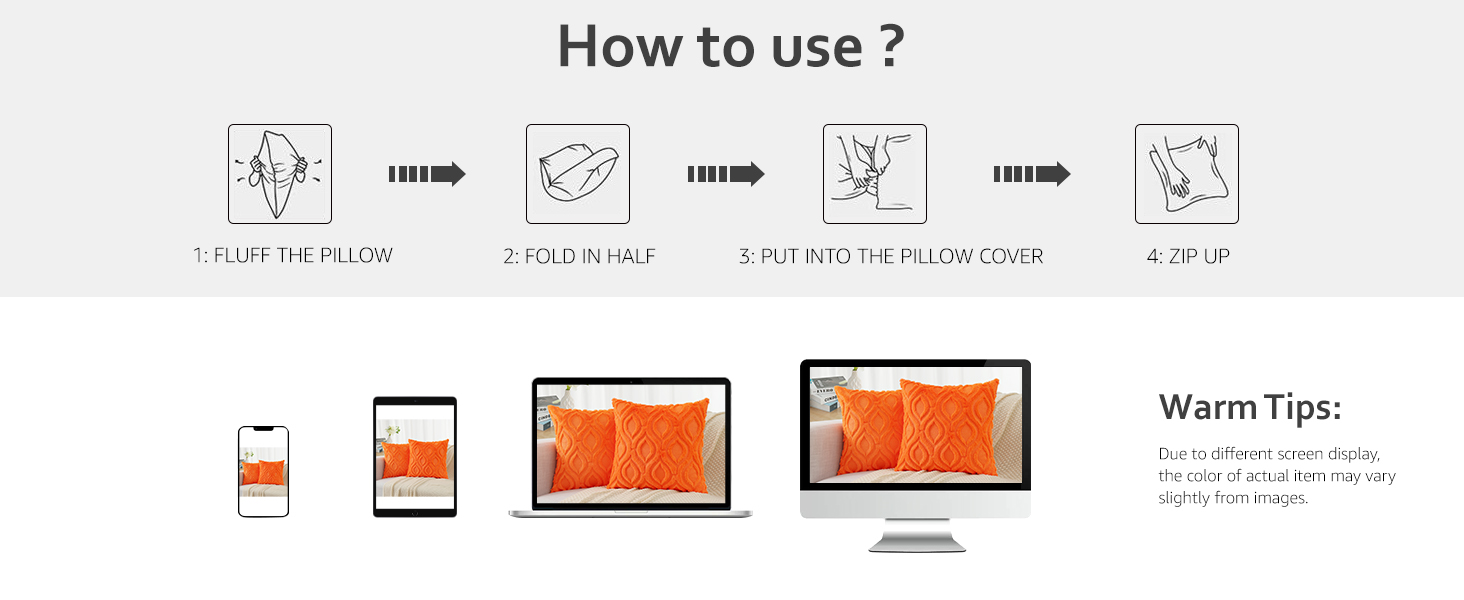 How to use ?

1: FLUFF THE PILLOW

2: FOLD IN HALF

3: PUT INTO THE PILLOW COVER

4: ZIP UP

Warm Tips:

Due to different screen display, the color of actual item may vary slightly from images.