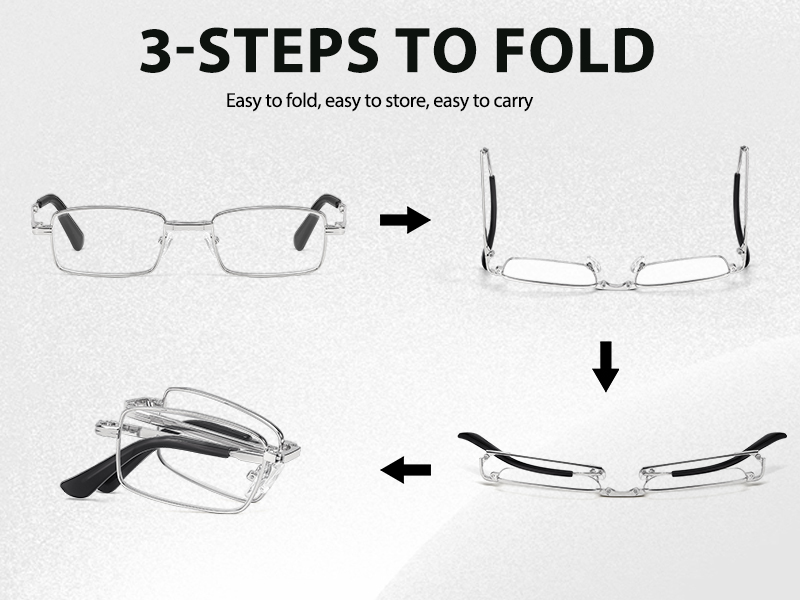 3-STEPS TO FOLD

Easy to fold, easy to store, easy to carry