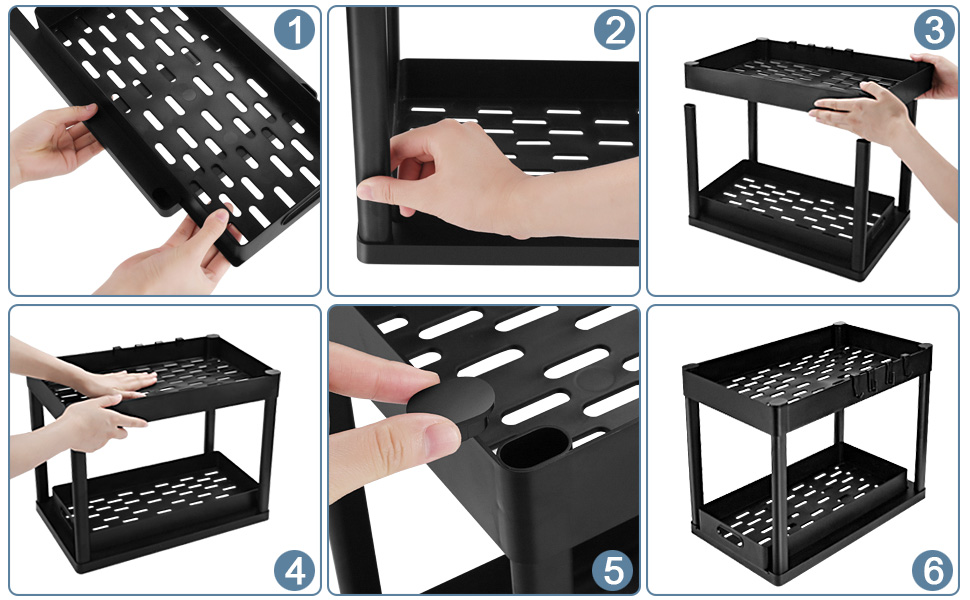 1
2
3
4
5
6