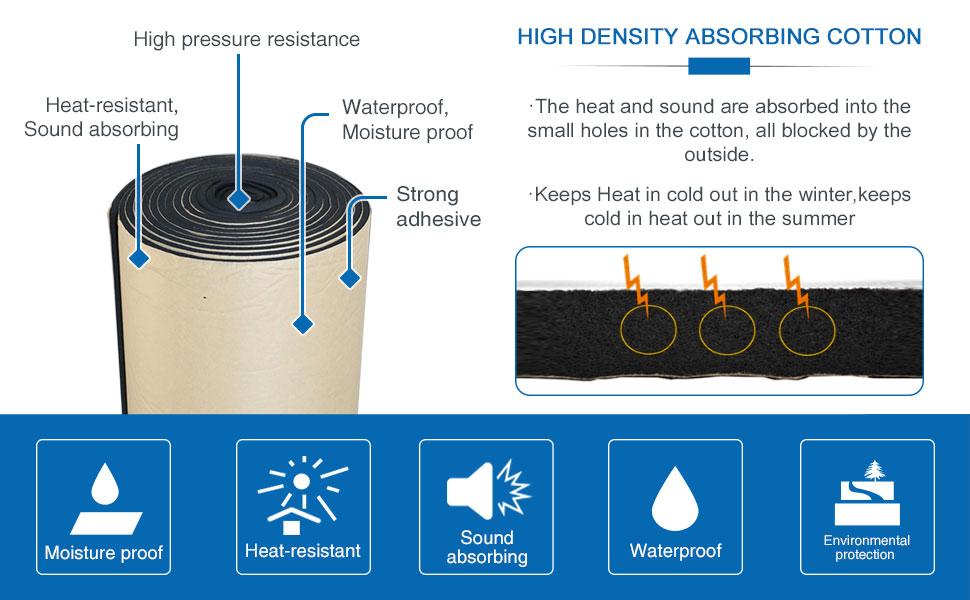 High pressure resistance

Heat-resistant, Sound absorbing

Waterproof, Moisture proof

Strong adhesive

HIGH DENSITY ABSORBING COTTON

·The heat and sound are absorbed into the small holes in the cotton, all blocked by the outside.

·Keeps Heat in cold out in the winter,keeps cold in heat out in the summer

Moisture proof

Heat-resistant

Sound absorbing

Waterproof

Environmental protection