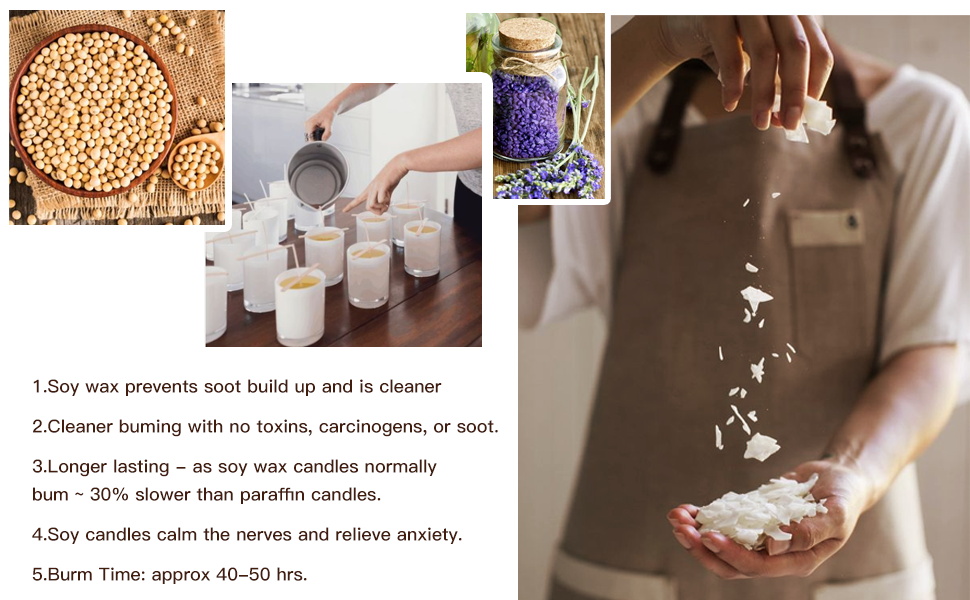 1.Soy wax prevents soot build up and is cleaner

2.Cleaner buming with no toxins, carcinogens, or soot.

3.Longer lasting – as soy wax candles normally bum ~ 30% slower than paraffin candles.

4.Soy candles calm the nerves and relieve anxiety.

5.Burm Time: approx 40–50 hrs.