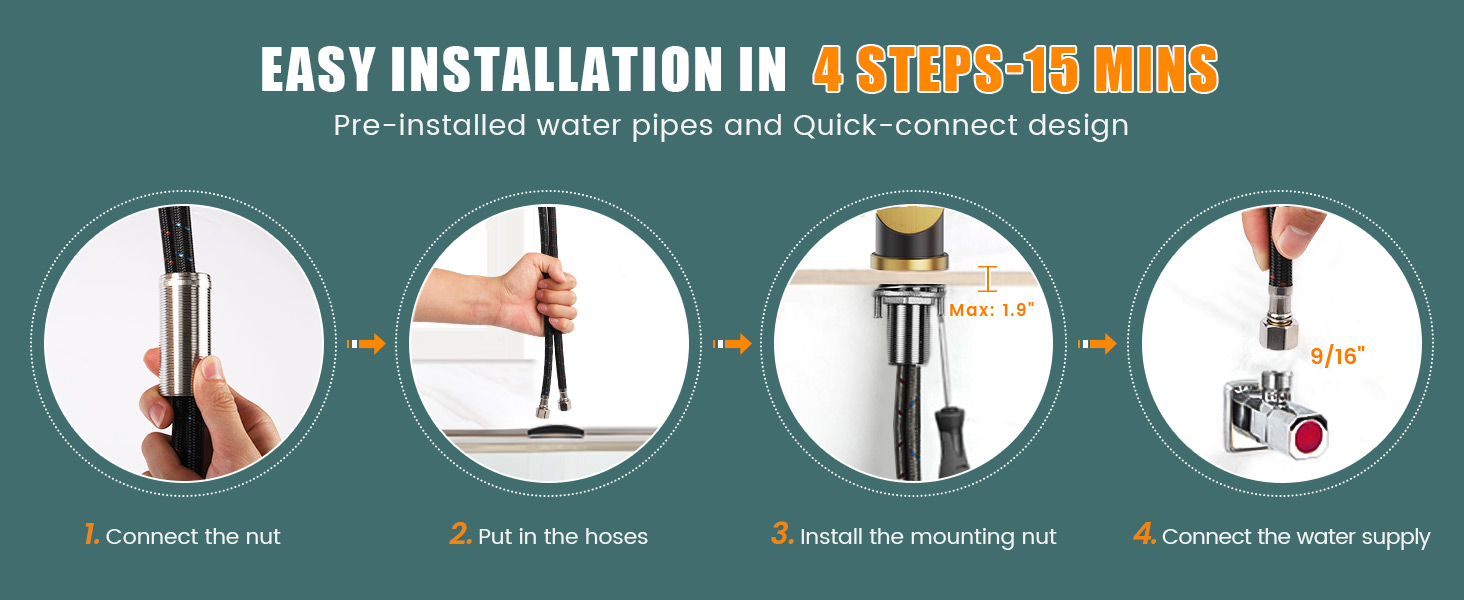 EASY INSTALLATION IN 4 STEPS-15 MINS

Pre-installed water pipes and Quick-connect design

Max: 1.9"

9/16"

1. Connect the nut

2. Put in the hoses

3. Install the mounting nut

4. Connect the water supply