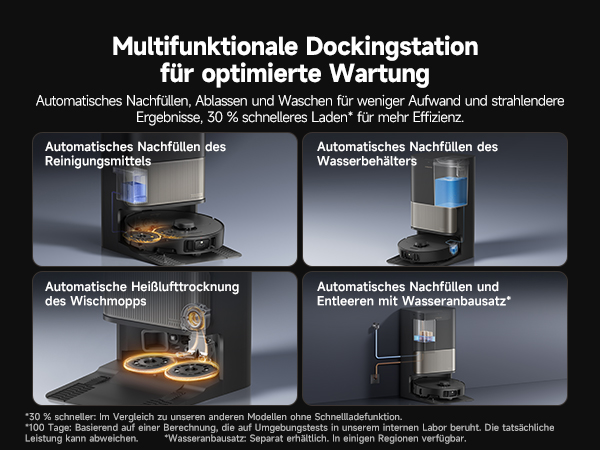 Multifunktionale Dockingstation für optimierte Wartung

Automatisches Nachfüllen, Ablassen und Waschen für weniger Aufwand und strahlendere Ergebnisse, 30 % schnelleres Laden* für mehr Effizienz.

Automatisches Nachfüllen des Reinigungsmittels

Automatisches Nachfüllen des Wasserbehälters

Automatische Heißlufttrocknung des Wischmopps

Automatisches Nachfüllen und Entleeren mit Wasseranbausatz*

*30 % schneller: Im Vergleich zu unseren anderen Modellen ohne Schnellladefunktion.
*100 Tage: Basierend auf einer Berechnung, die auf Umgebungstests in unserem internen Labor beruht. Die tatsächliche Leistung kann abweichen. *Wasseranbausatz: Separat erhältlich. In einigen Regionen verfügbar.