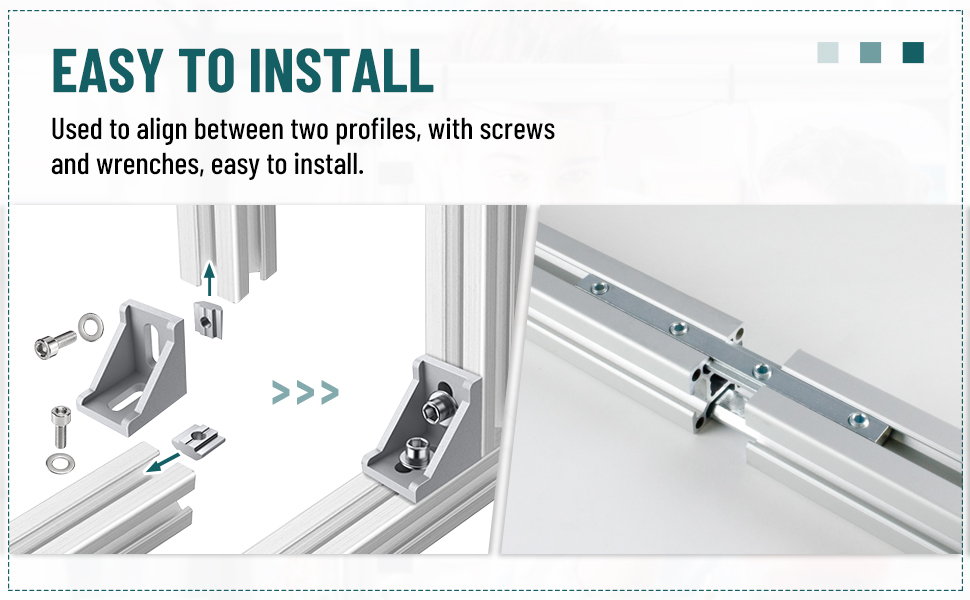 EASY TO INSTALL

Used to align between two profiles, with screws and wrenches, easy to install.

>>>