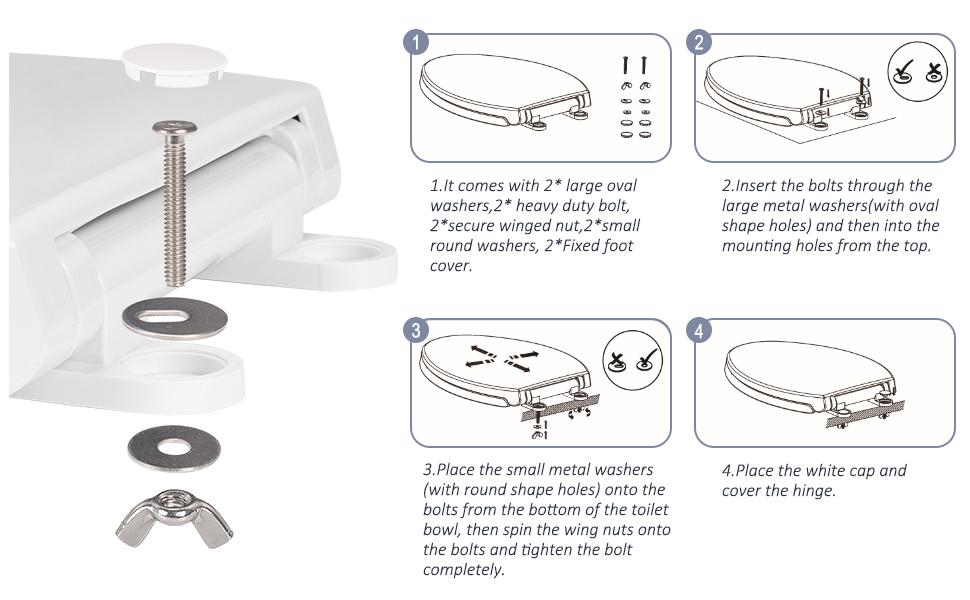 1

1.It comes with 2* large oval washers,2* heavy duty bolt, 2*secure winged nut,2*small round washers, 2*Fixed foot cover.

2

2.Insert the bolts through the large metal washers(with oval shape holes) and then into the mounting holes from the top.

3

3.Place the small metal washers (with round shape holes) onto the bolts from the bottom of the toilet bowl, then spin the wing nuts onto the bolts and tighten the bolt completely.

4

4.Place the white cap and cover the hinge.