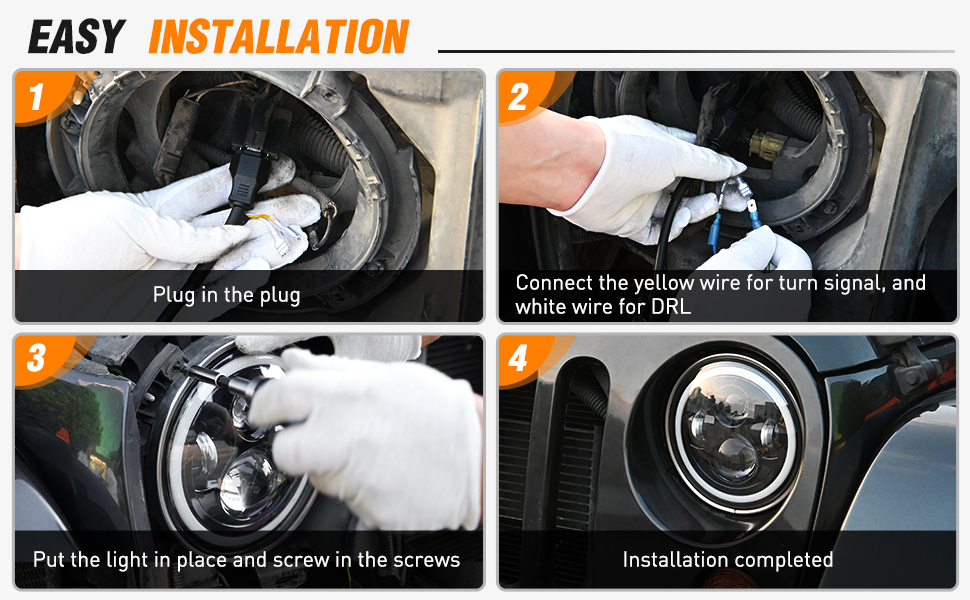 EASY INSTALLATION

1

Plug in the plug

2

Connect the yellow wire for turn signal, and white wire for DRL

3

Put the light in place and screw in the screws

4

Installation completed