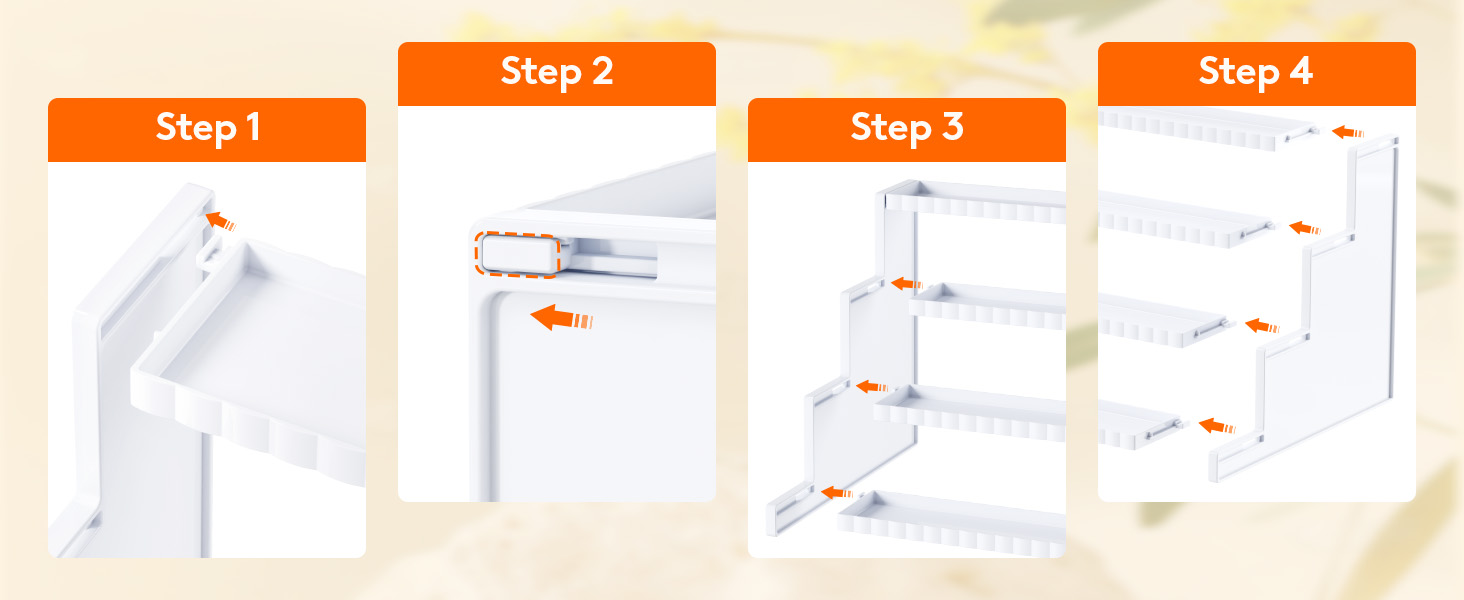 Step 1

Step 2

Step 3

Step 4