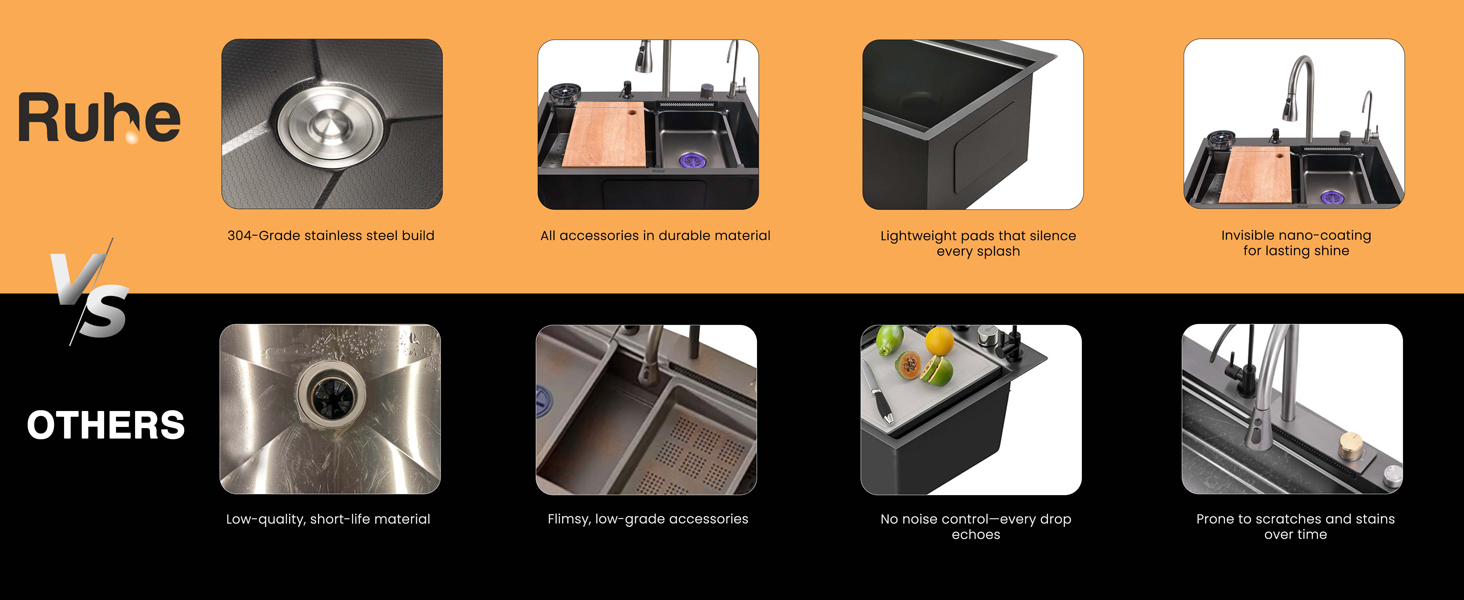 Ruhe

304-Grade stainless steel build

All accessories in durable material

Lightweight pads that silence every splash

Invisible nano-coating for lasting shine

VS

OTHERS

Low-quality, short-life material

Flimsy, low-grade accessories

No noise control—every drop echoes

Prone to scratches and stains over time