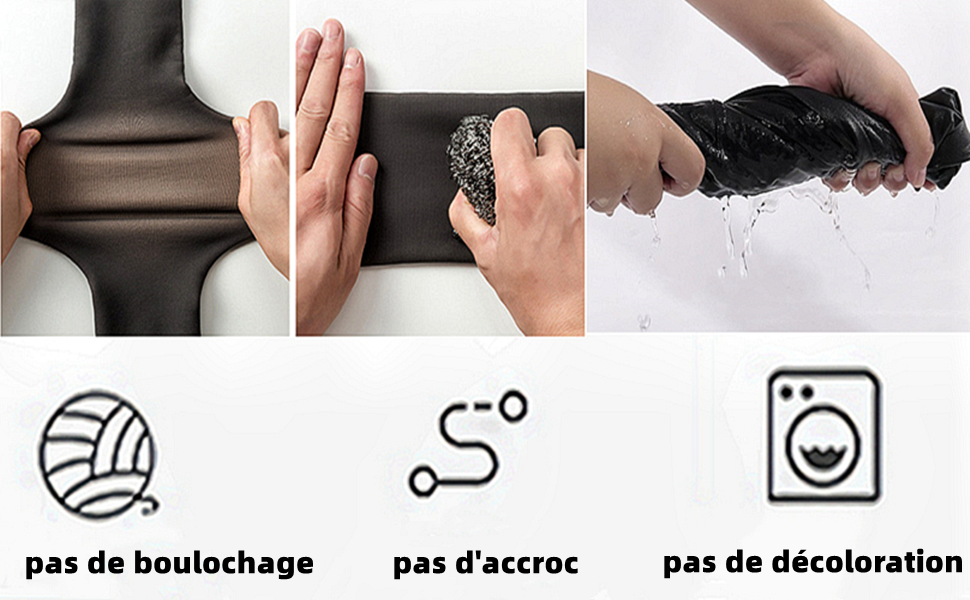 pas de boulochage

pas d'accroc

pas de décoloration