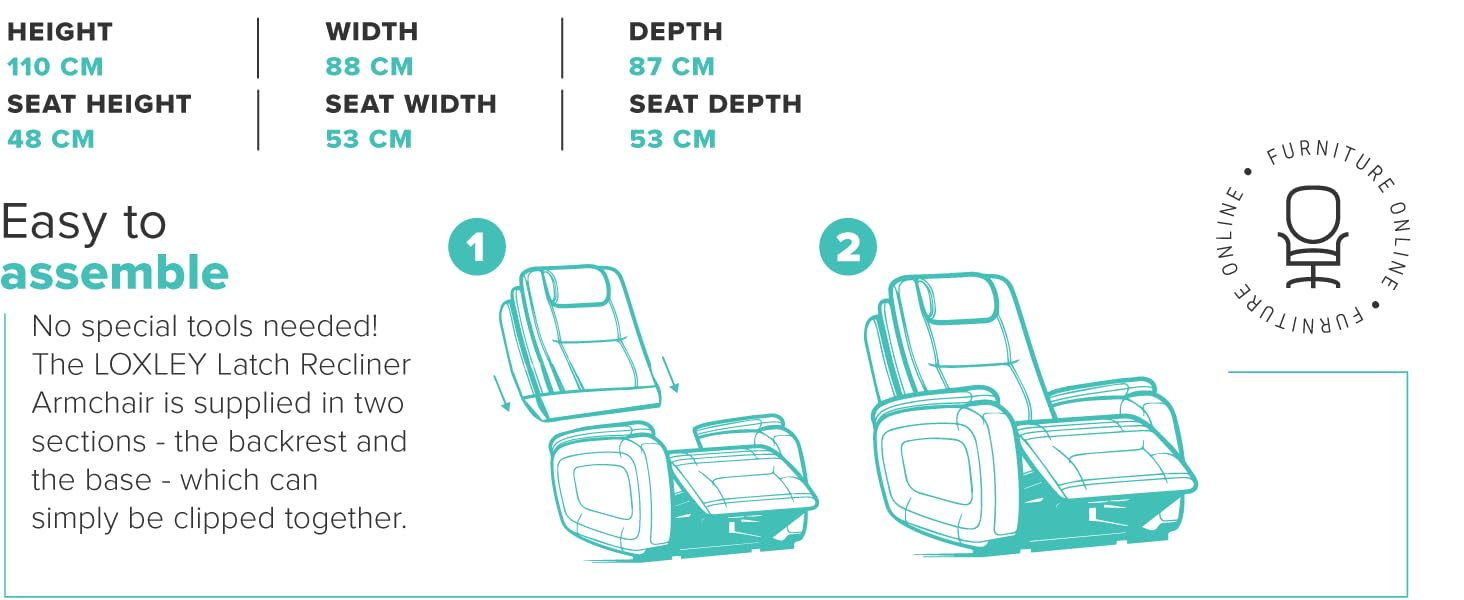 HEIGHT
110 CM

SEAT HEIGHT
48 CM

WIDTH
88 CM

SEAT WIDTH
53 CM

DEPTH
87 CM

SEAT DEPTH
53 CM

Easy to assemble

No special tools needed! The LOXLEY Latch Recliner Armchair is supplied in two sections - the backrest and the base - which can simply be clipped together.

1

2

FURNITURE ONLINE • FURNITURE ONLINE •