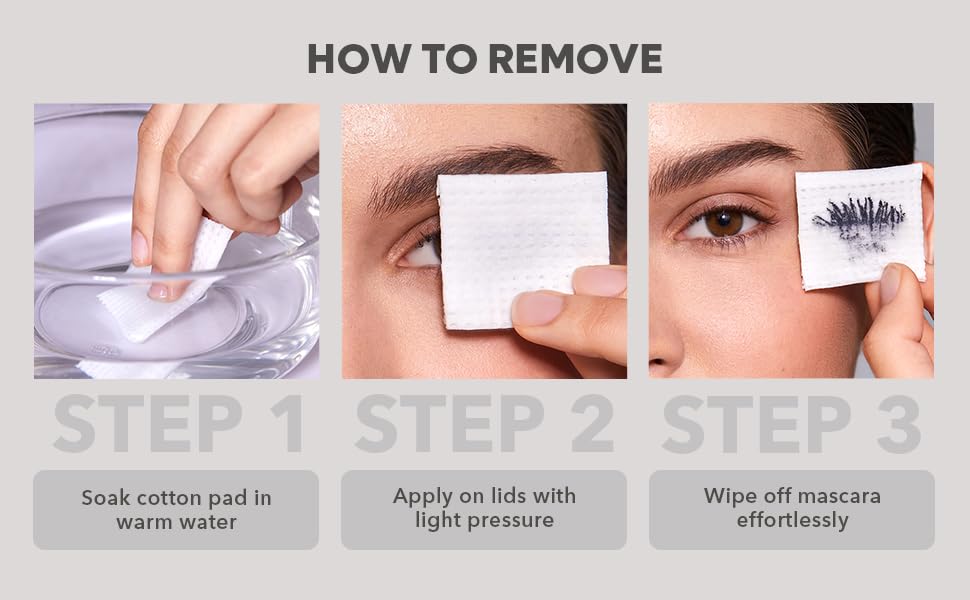 HOW TO REMOVE

STEP 1

Soak cotton pad in warm water

STEP 2

Apply on lids with light pressure

STEP 3

Wipe off mascara effortlessly