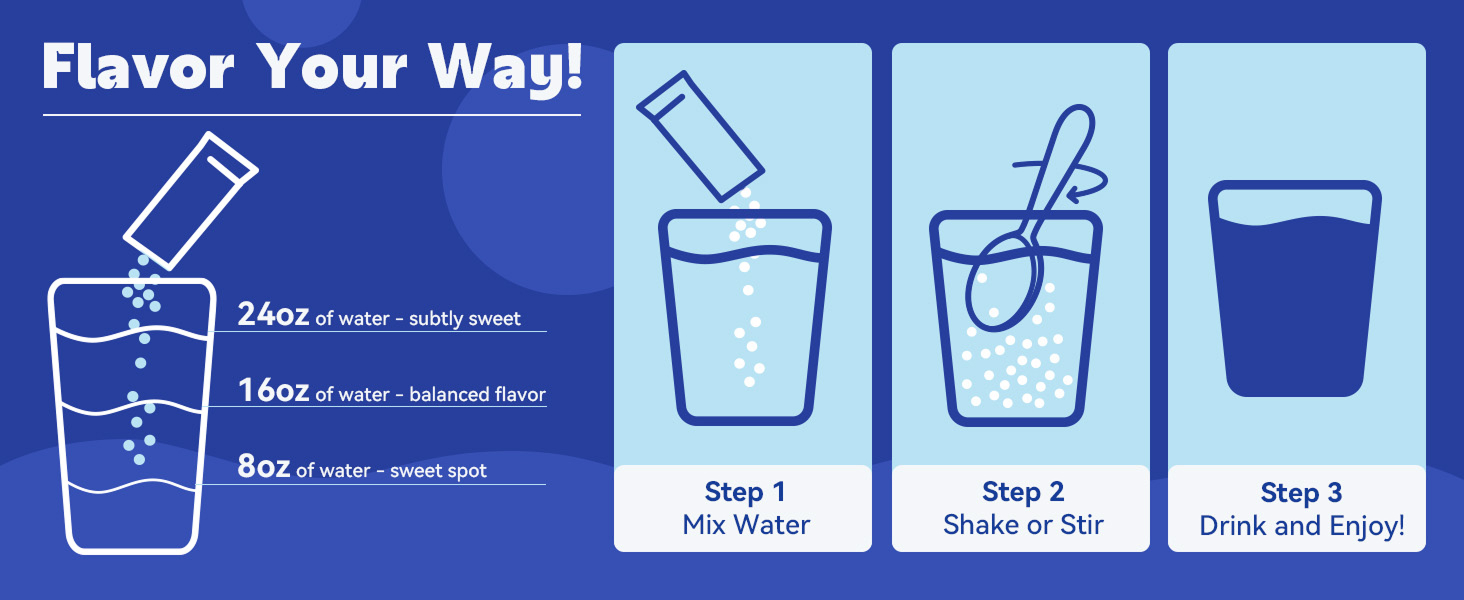 Flavor Your Way!

24oz of water - subtly sweet

16oz of water - balanced flavor

8oz of water - sweet spot

Step 1
Mix Water

Step 2
Shake or Stir

Step 3
Drink and Enjoy!