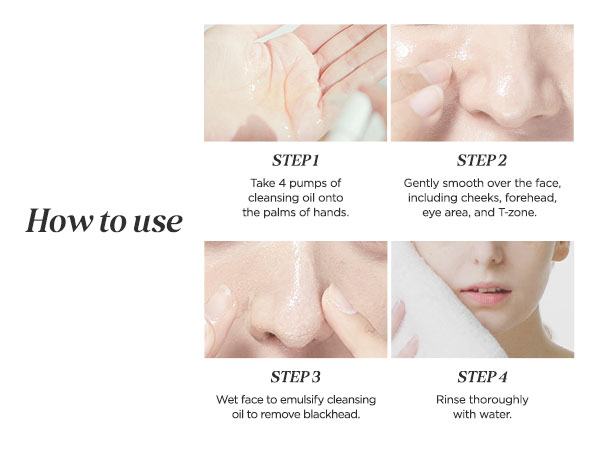 How to use

STEP 1

Take 4 pumps of cleansing oil onto the palms of hands.

STEP 2

Gently smooth over the face, including cheeks, forehead, eye area, and T-zone.

STEP 3

Wet face to emulsify cleansing oil to remove blackhead.

STEP 4

Rinse thoroughly with water.