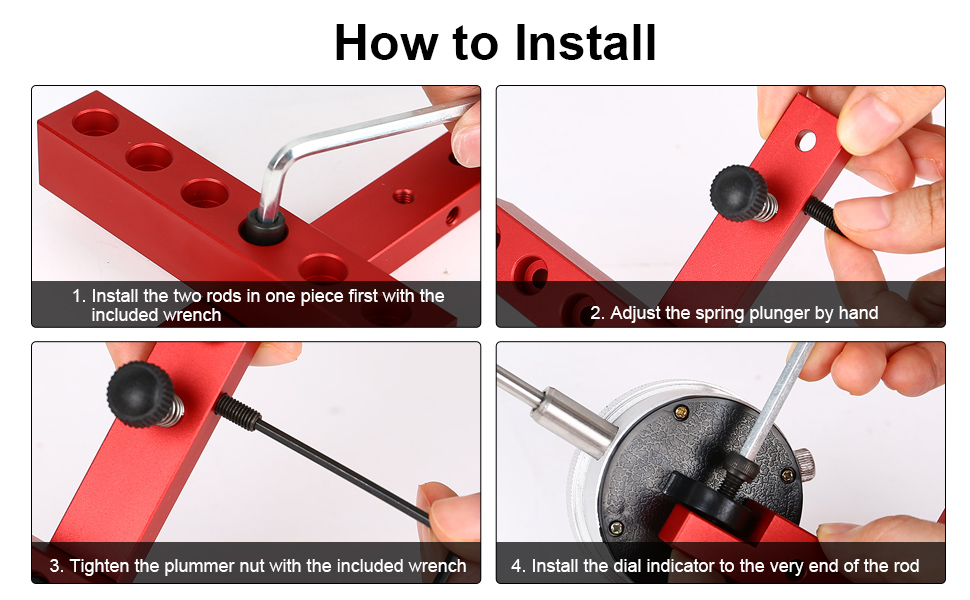 How to Install

1. Install the two rods in one piece first with the included wrench

2. Adjust the spring plunger by hand

3. Tighten the plummer nut with the included wrench

4. Install the dial indicator to the very end of the rod