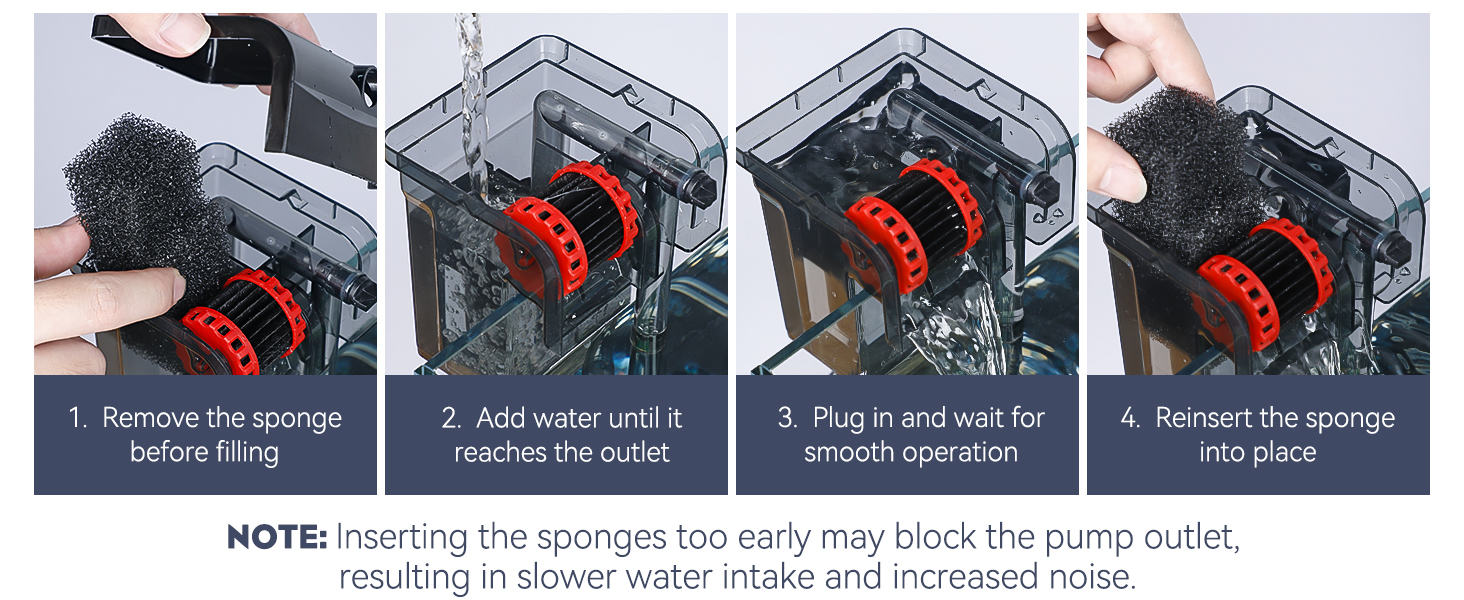 1. Remove the sponge before filling

2. Add water until it reaches the outlet

3. Plug in and wait for smooth operation

4. Reinsert the sponge into place

NOTE: Inserting the sponges too early may block the pump outlet, resulting in slower water intake and increased noise.