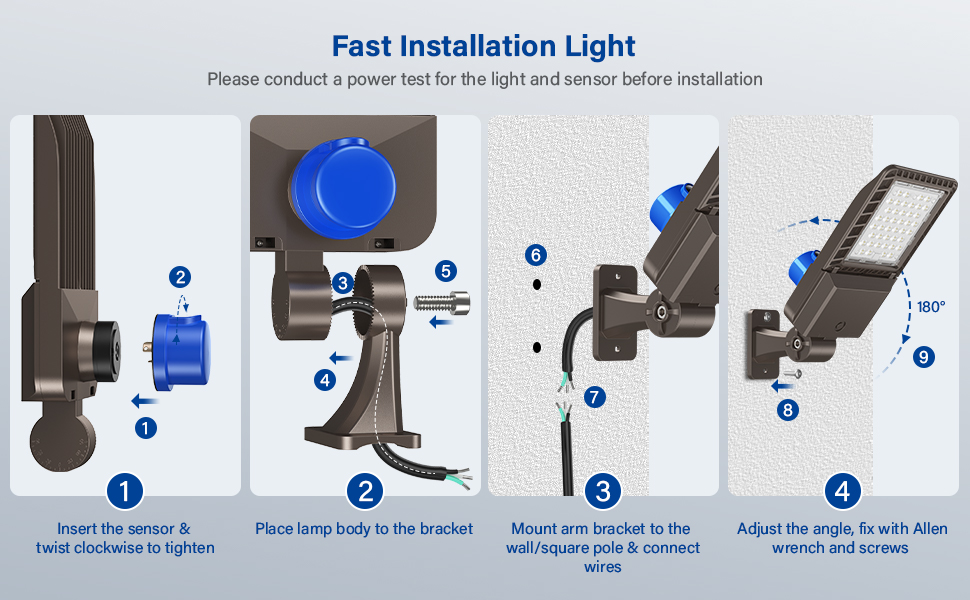 Fast Installation Light

Please conduct a power test for the light and sensor before installation

2

1

1

Insert the sensor & twist clockwise to tighten

3

5

4

2

Place lamp body to the bracket

6

7

3

Mount arm bracket to the wall/square pole & connect wires

180°

9

8

4

Adjust the angle, fix with Allen wrench and screws