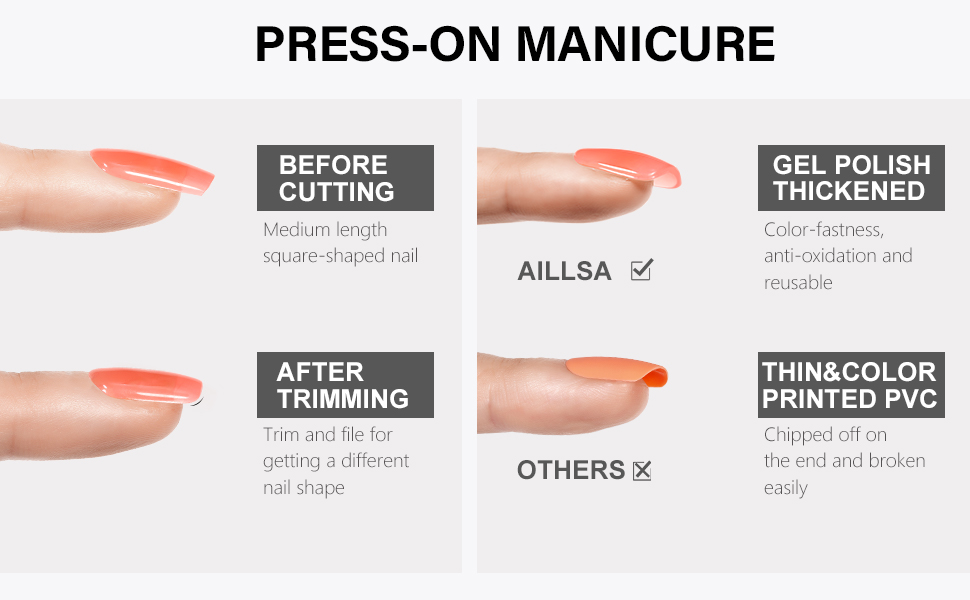 PRESS-ON MANICURE

BEFORE CUTTING

Medium length square-shaped nail

AFTER TRIMMING

Trim and file for getting a different nail shape

AILLSA ☑

GEL POLISH THICKENED

Color-fastness, anti-oxidation and reusable

OTHERS ☒

THIN&COLOR PRINTED PVC

Chipped off on the end and broken easily