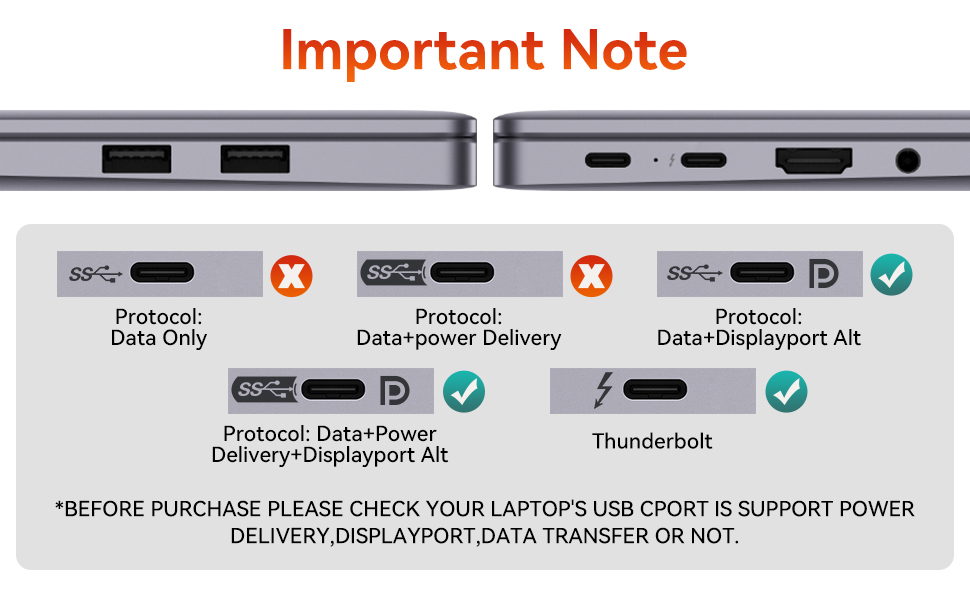 Important Note

SS

Protocol:
Data Only

SS

Protocol:
Data+power Delivery

SS

Protocol:
Data+Displayport Alt

SS

Protocol: Data+Power
Delivery+Displayport Alt

Thunderbolt

*BEFORE PURCHASE PLEASE CHECK YOUR LAPTOP'S USB CPORT IS SUPPORT POWER DELIVERY,DISPLAYPORT,DATA TRANSFER OR NOT.