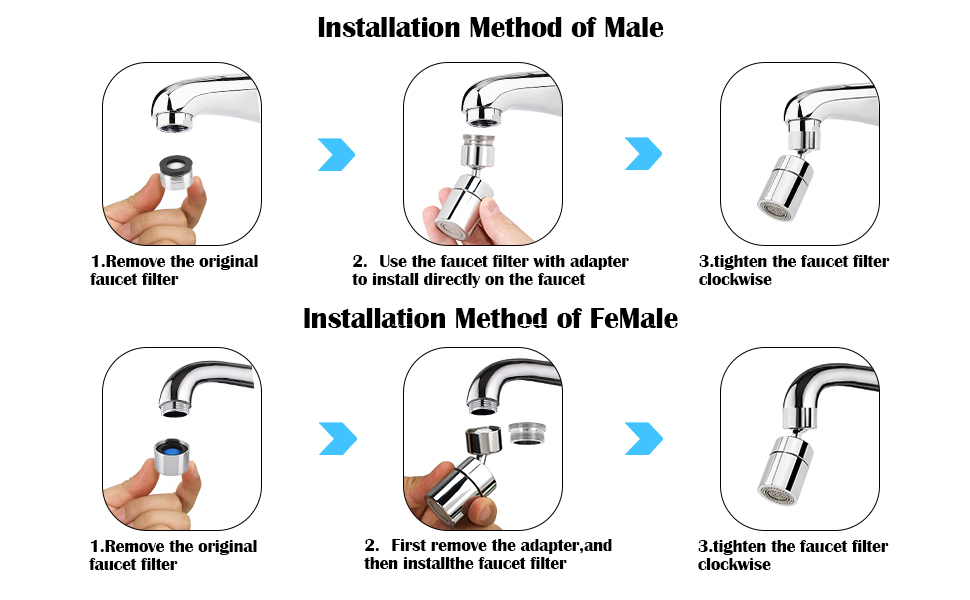 Installation Method of Male

1.Remove the original faucet filter

2. Use the faucet filter with adapter to install directly on the faucet

3.tighten the faucet filter clockwise

Installation Method of FeMale

1.Remove the original faucet filter

2. First remove the adapter,and then installthe faucet filter

3.tighten the faucet filter clockwise