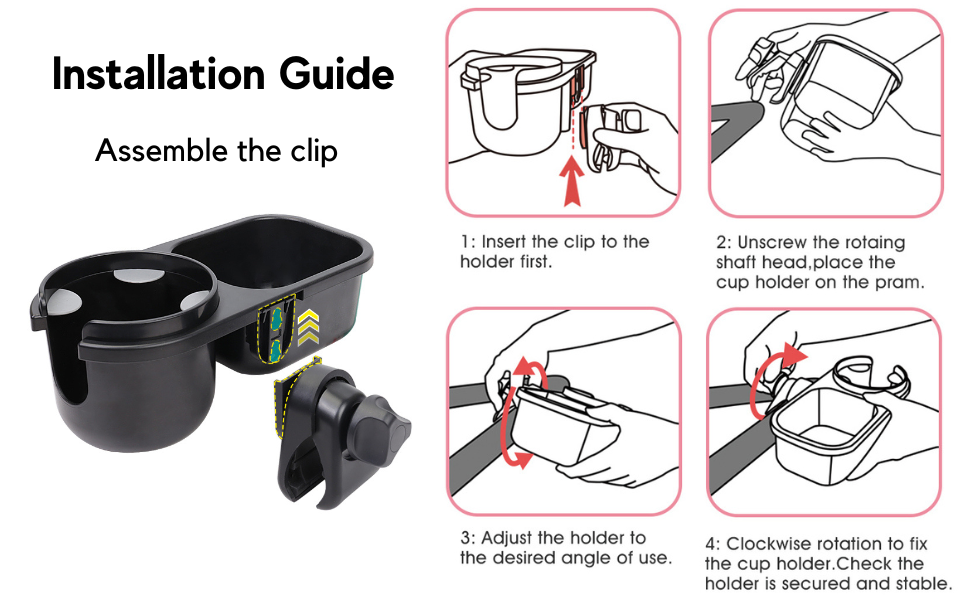 Installation Guide

Assemble the clip

1: Insert the clip to the holder first.

2: Unscrew the rotaing shaft head,place the cup holder on the pram.

3: Adjust the holder to the desired angle of use.

4: Clockwise rotation to fix the cup holder.Check the holder is secured and stable.