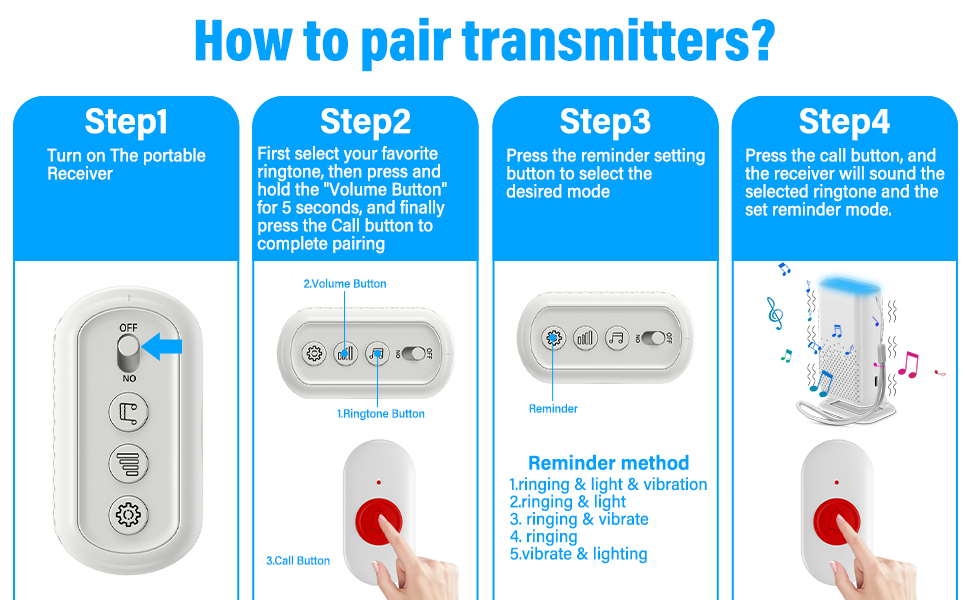 How to pair transmitters?

Step1
Turn on The portable Receiver

OFF
NO

Step2
First select your favorite ringtone, then press and hold the "Volume Button" for 5 seconds, and finally press the Call button to complete pairing

2.Volume Button
ON
OFF
1.Ringtone Button
3.Call Button

Step3
Press the reminder setting button to select the desired mode

ON
OFF
Reminder

Reminder method
1.ringing & light & vibration
2.ringing & light
3. ringing & vibrate
4. ringing
5.vibrate & lighting

Step4
Press the call button, and the receiver will sound the selected ringtone and the set reminder mode.