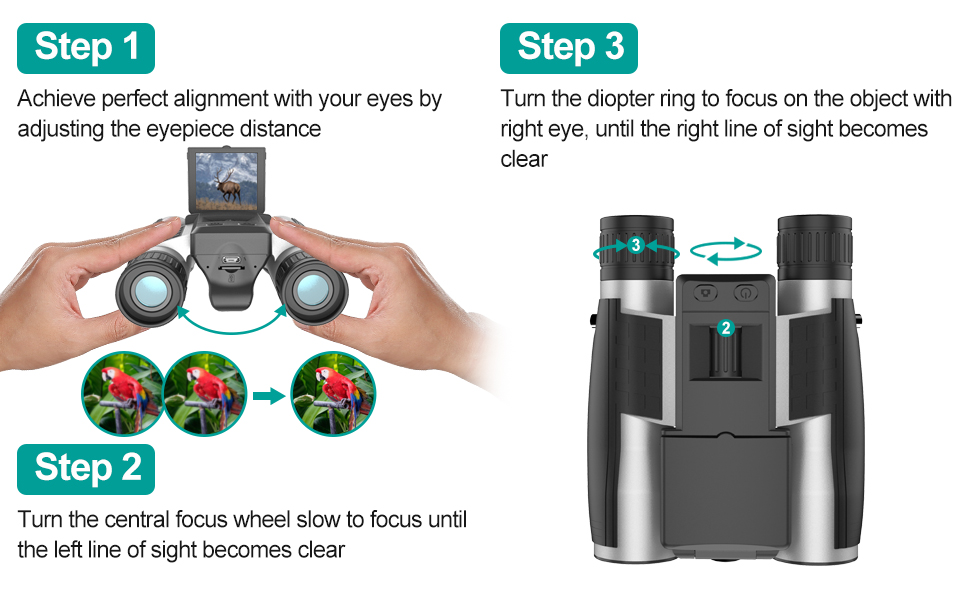 Step 1

Achieve perfect alignment with your eyes by adjusting the eyepiece distance

Step 2

Turn the central focus wheel slow to focus until the left line of sight becomes clear

Step 3

Turn the diopter ring to focus on the object with right eye, until the right line of sight becomes clear

3

2