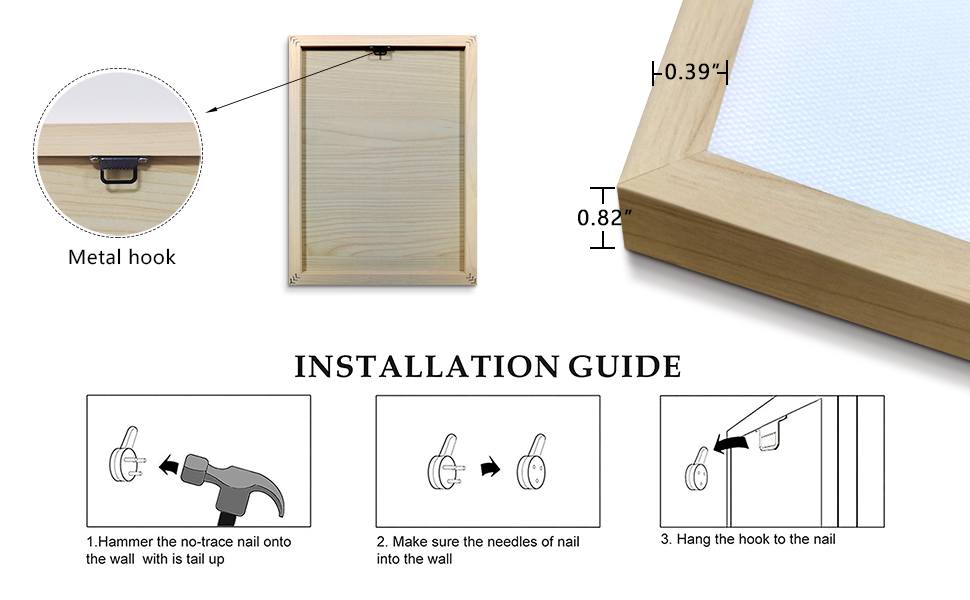 Metal hook

0.39"

0.82"

INSTALLATION GUIDE

1.Hammer the no-trace nail onto the wall with is tail up

2. Make sure the needles of nail into the wall

3. Hang the hook to the nail