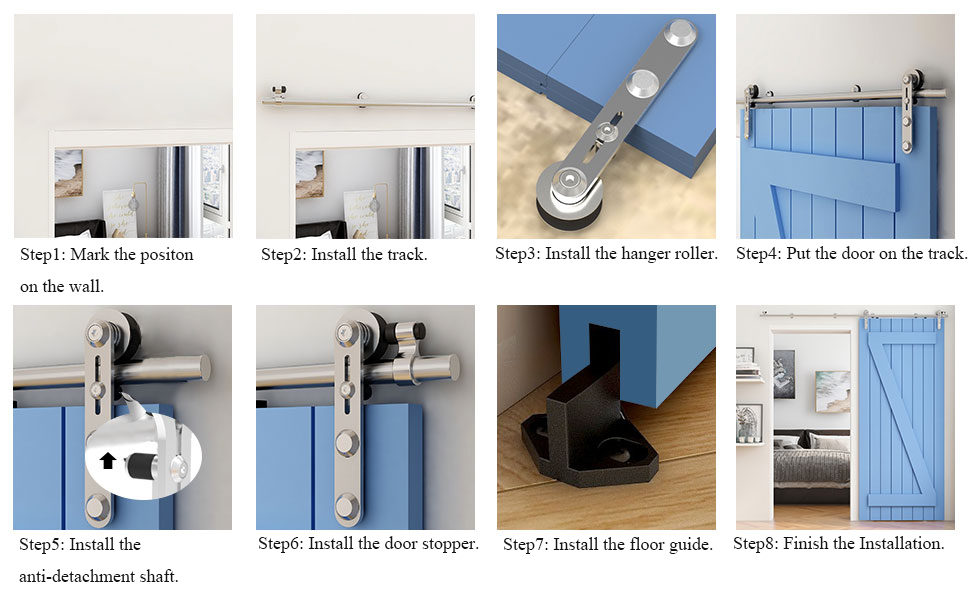 Step1: Mark the positon on the wall.

Step2: Install the track.

Step3: Install the hanger roller.

Step4: Put the door on the track.

Step5: Install the anti-detachment shaft.

Step6: Install the door stopper.

Step7: Install the floor guide.

Step8: Finish the Installation.