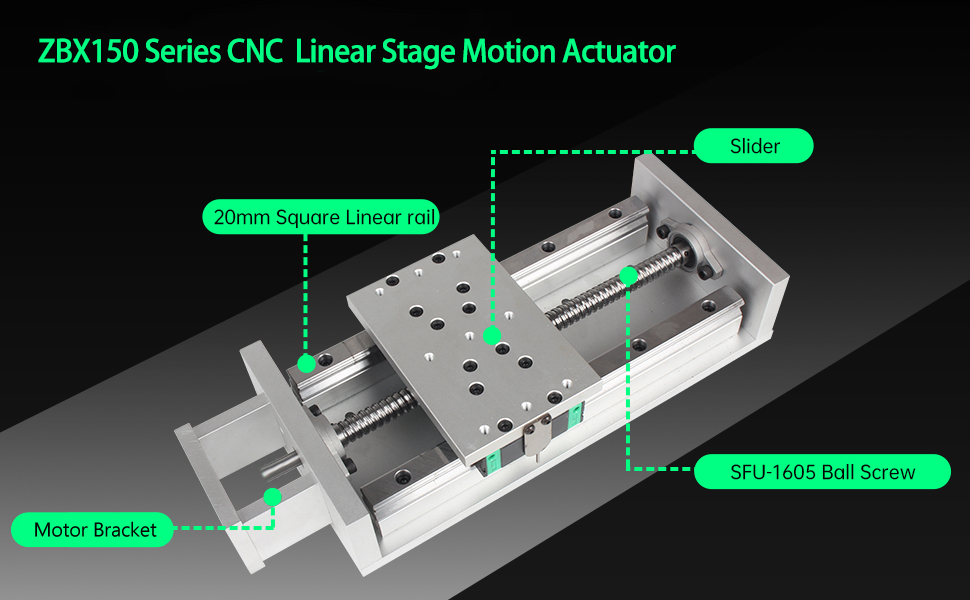 ZBX150 Series CNC Linear Stage Motion Actuator

Slider

20mm Square Linear rail

SFU-1605 Ball Screw

Motor Bracket