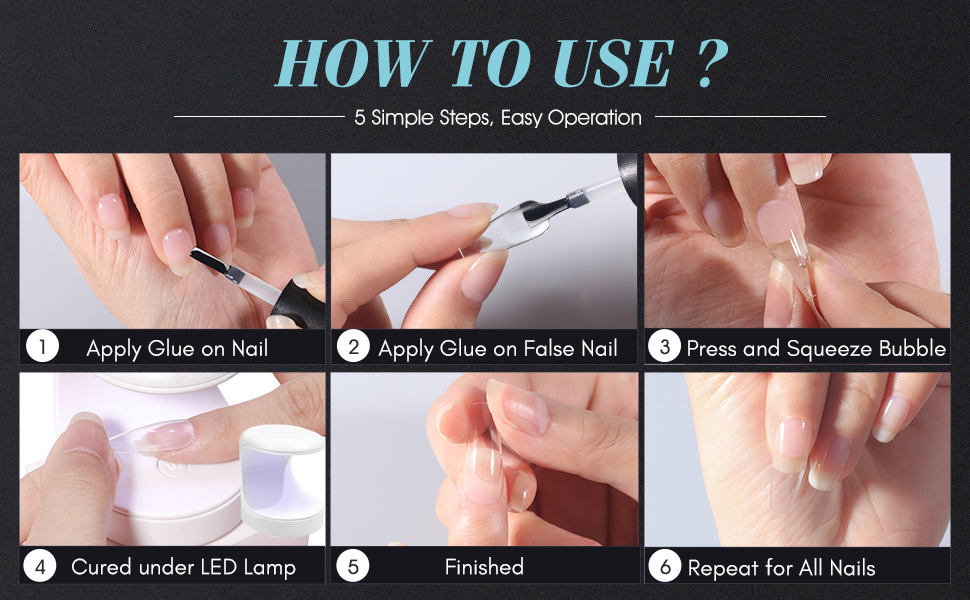 HOW TO USE ?

5 Simple Steps, Easy Operation

1 Apply Glue on Nail

2 Apply Glue on False Nail

3 Press and Squeeze Bubble

4 Cured under LED Lamp

5 Finished

6 Repeat for All Nails