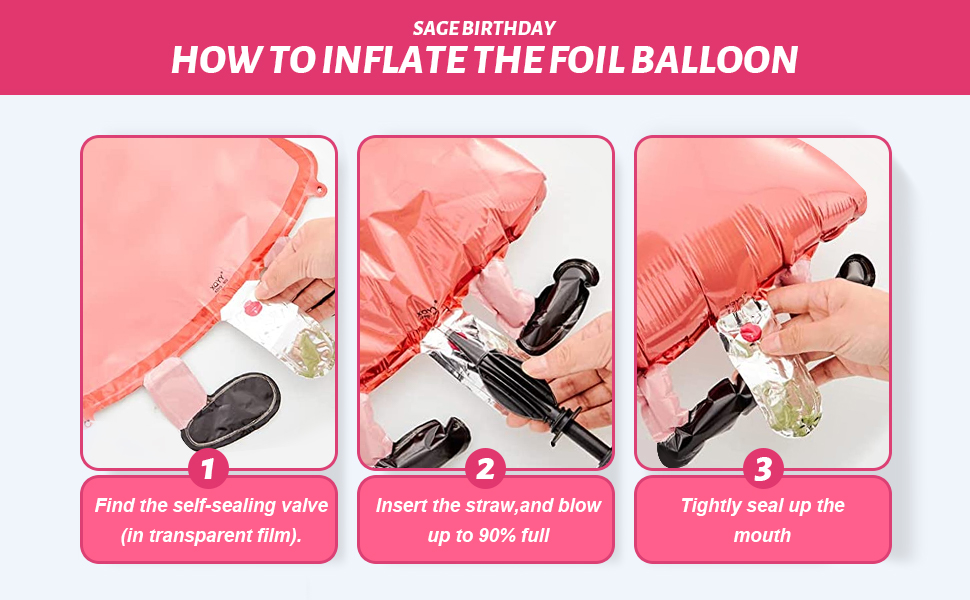 SAGE BIRTHDAY
HOW TO INFLATE THE FOIL BALLOON

1
Find the self-sealing valve (in transparent film).

2
Insert the straw,and blow up to 90% full

3
Tightly seal up the mouth