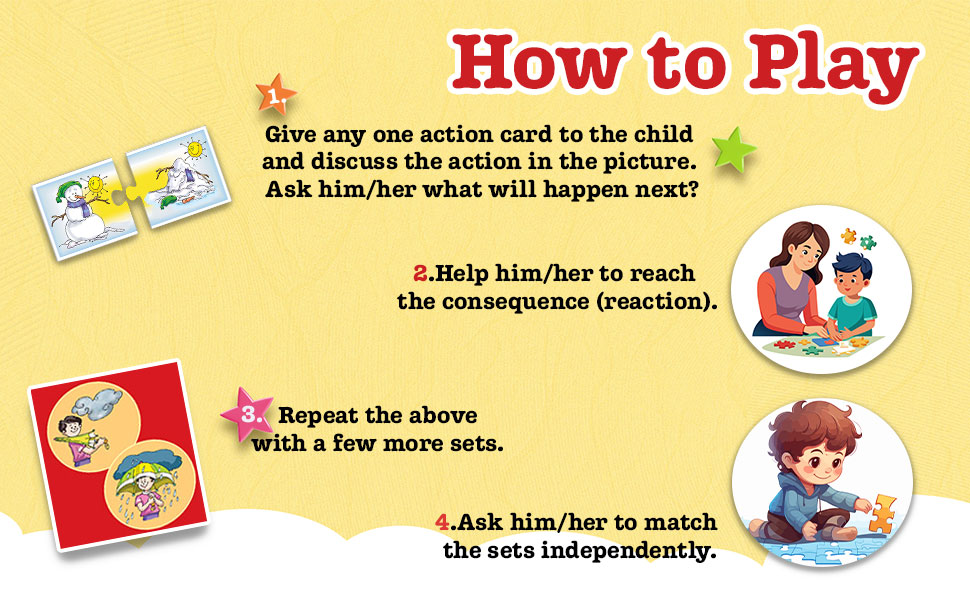 How to Play

1.

Give any one action card to the child and discuss the action in the picture. Ask him/her what will happen next?

2.Help him/her to reach the consequence (reaction).

3. Repeat the above with a few more sets.

4.Ask him/her to match the sets independently.