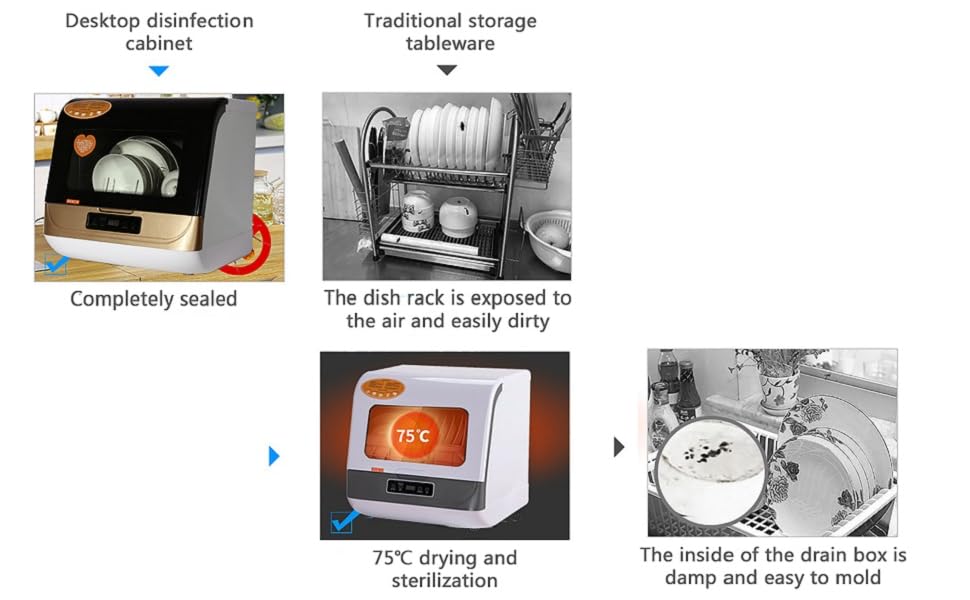 Desktop disinfection cabinet

Traditional storage tableware

Completely sealed

The dish rack is exposed to the air and easily dirty

75°C

75°C drying and sterilization

The inside of the drain box is damp and easy to mold