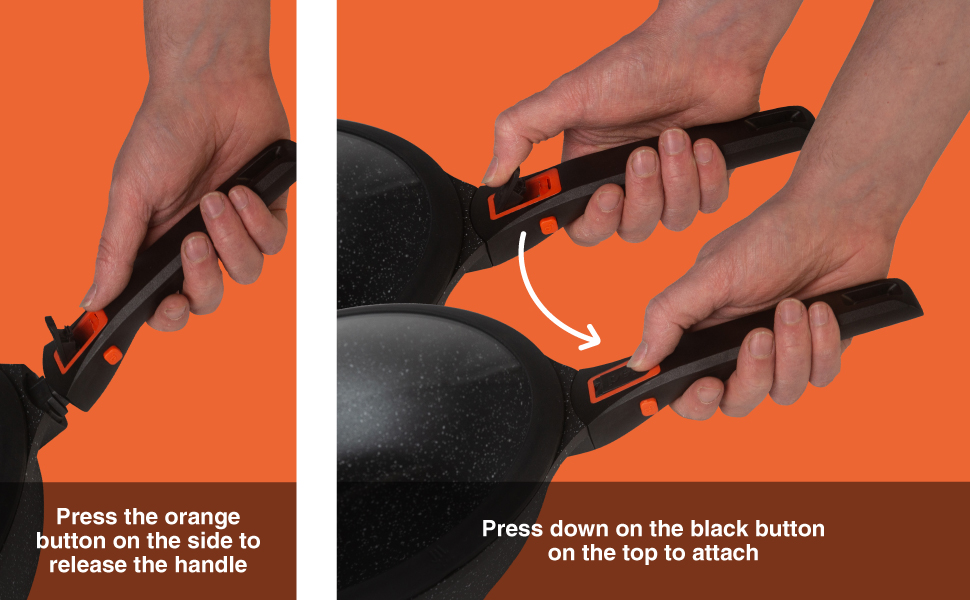 Press the orange button on the side to release the handle

Press down on the black button on the top to attach