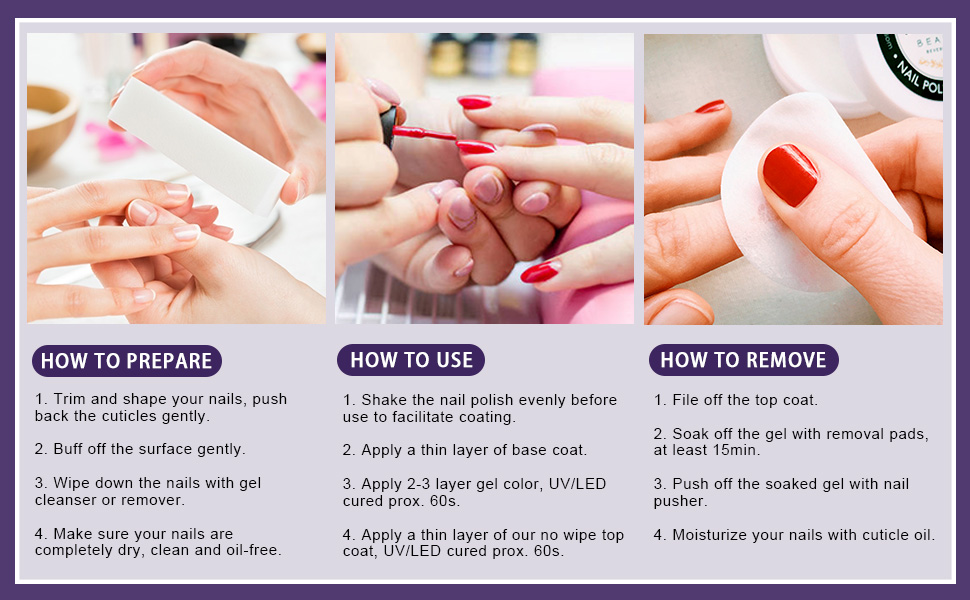 BEA
NAIL POL

HOW TO PREPARE

1. Trim and shape your nails, push back the cuticles gently.

2. Buff off the surface gently.

3. Wipe down the nails with gel cleanser or remover.

4. Make sure your nails are completely dry, clean and oil-free.

HOW TO USE

1. Shake the nail polish evenly before use to facilitate coating.

2. Apply a thin layer of base coat.

3. Apply 2-3 layer gel color, UV/LED cured prox. 60s.

4. Apply a thin layer of our no wipe top coat, UV/LED cured prox. 60s.

HOW TO REMOVE

1. File off the top coat.

2. Soak off the gel with removal pads, at least 15min.

3. Push off the soaked gel with nail pusher.

4. Moisturize your nails with cuticle oil.