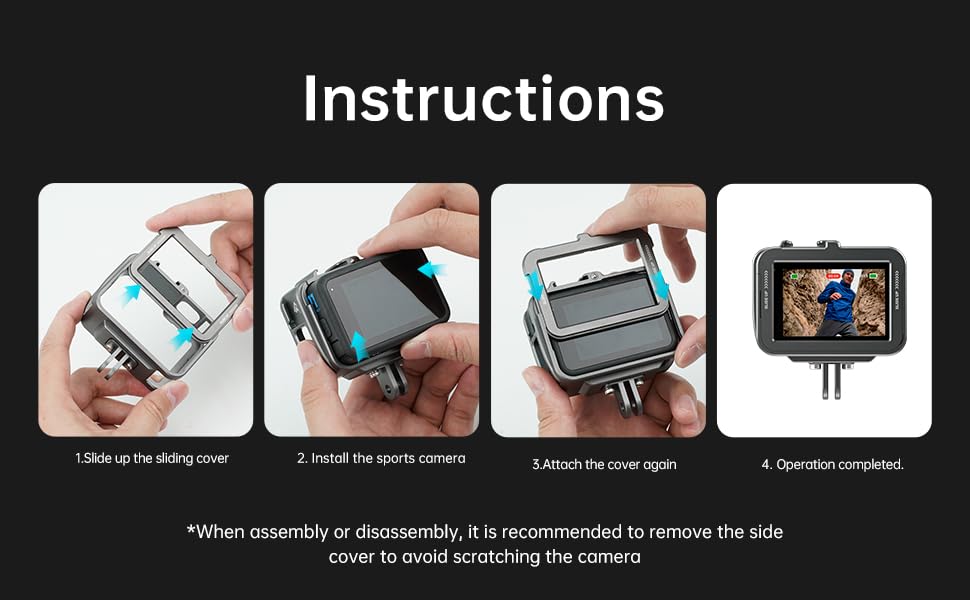 Instructions

1.Slide up the sliding cover

2. Install the sports camera

3.Attach the cover again

4. Operation completed.

*When assembly or disassembly, it is recommended to remove the side cover to avoid scratching the camera