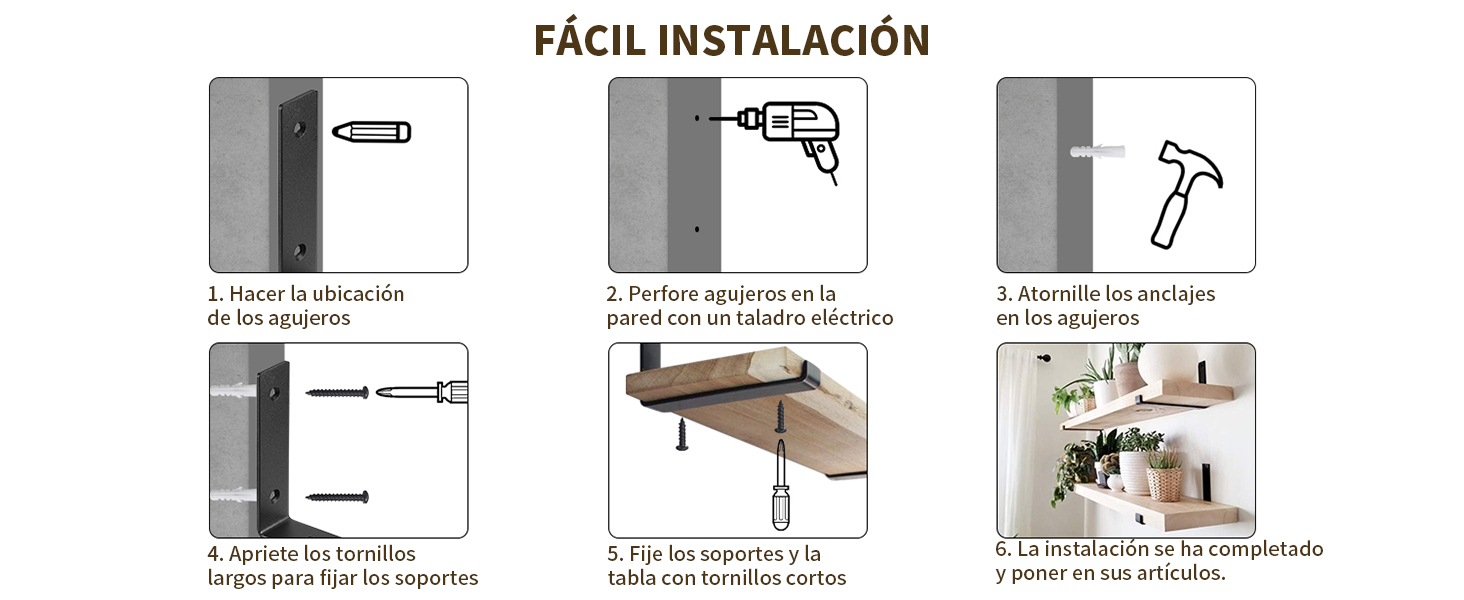 FÁCIL INSTALACIÓN

1. Hacer la ubicación de los agujeros

2. Perfore agujeros en la pared con un taladro eléctrico

3. Atornille los anclajes en los agujeros

4. Apriete los tornillos largos para fijar los soportes

5. Fije los soportes y la tabla con tornillos cortos

6. La instalación se ha completado y poner en sus artículos.