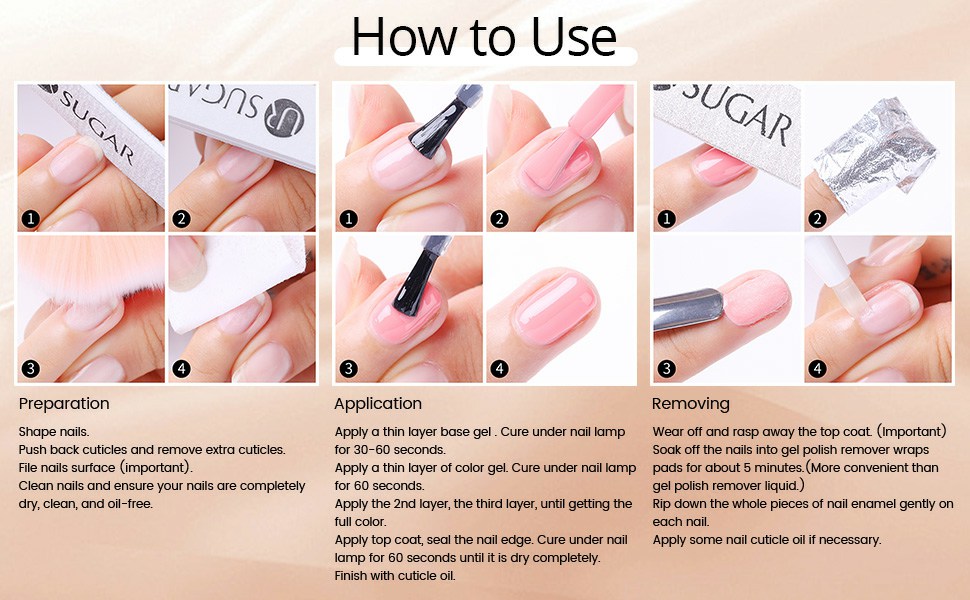 How to Use

SUGAR

1

UR SUGAR

2

3

4

Preparation

Shape nails.
Push back cuticles and remove extra cuticles.
File nails surface (important).
Clean nails and ensure your nails are completely dry, clean, and oil-free.

1

2

3

4

Application

Apply a thin layer base gel . Cure under nail lamp for 30-60 seconds.
Apply a thin layer of color gel. Cure under nail lamp for 60 seconds.
Apply the 2nd layer, the third layer, until getting the full color.
Apply top coat, seal the nail edge. Cure under nail lamp for 60 seconds until it is dry completely.
Finish with cuticle oil.

SUGAR

1

2

3

4

Removing

Wear off and rasp away the top coat. (Important)
Soak off the nails into gel polish remover wraps pads for about 5 minutes.(More convenient than gel polish remover liquid.)
Rip down the whole pieces of nail enamel gently on each nail.
Apply some nail cuticle oil if necessary.