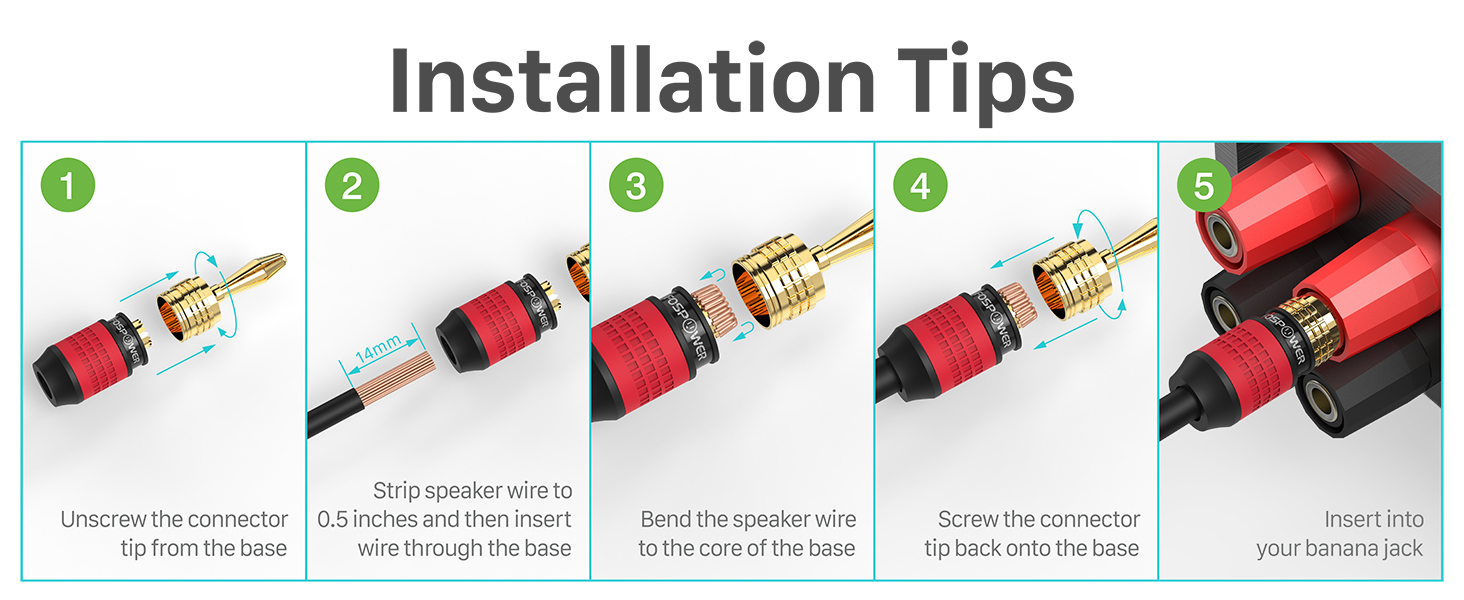 Installation Tips

1

Unscrew the connector tip from the base

2

14mm

Strip speaker wire to 0.5 inches and then insert wire through the base

3

Bend the speaker wire to the core of the base

4

Screw the connector tip back onto the base

5

Insert into your banana jack