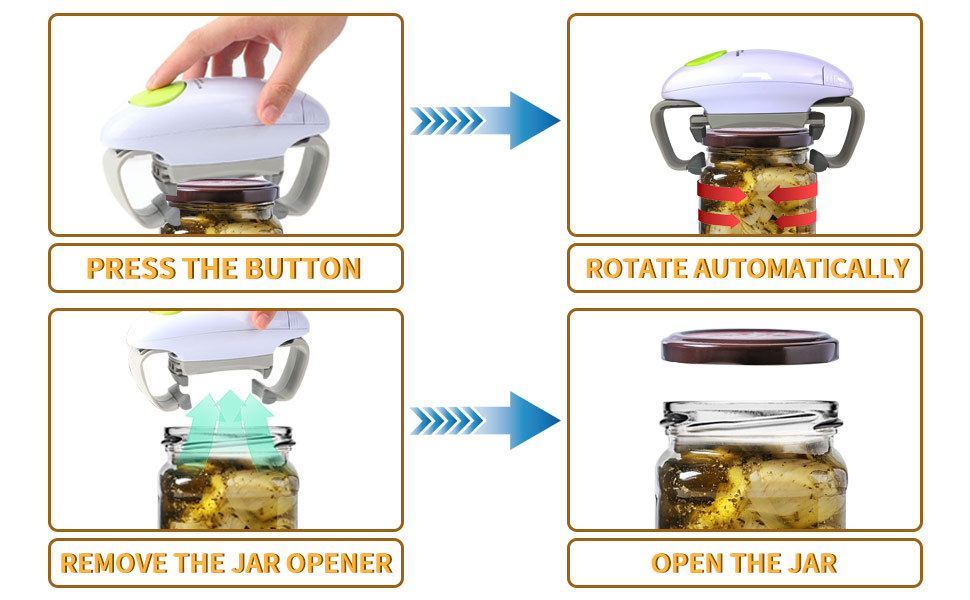 PRESS THE BUTTON

ROTATE AUTOMATICALLY

REMOVE THE JAR OPENER

OPEN THE JAR