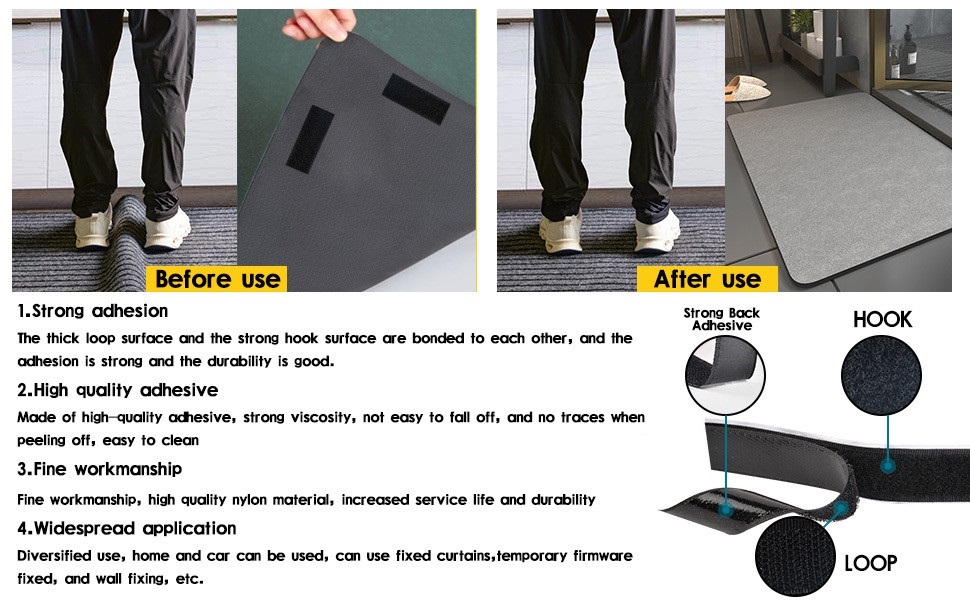 Before use

After use

1.Strong adhesion

The thick loop surface and the strong hook surface are bonded to each other, and the adhesion is strong and the durability is good.

2.High quality adhesive

Made of high-quality adhesive, strong viscosity, not easy to fall off, and no traces when peeling off, easy to clean

3.Fine workmanship

Fine workmanship, high quality nylon material, increased service life and durability

4.Widespread application

Diversified use, home and car can be used, can use fixed curtains,temporary firmware fixed, and wall fixing, etc.

Strong Back Adhesive

HOOK

LOOP