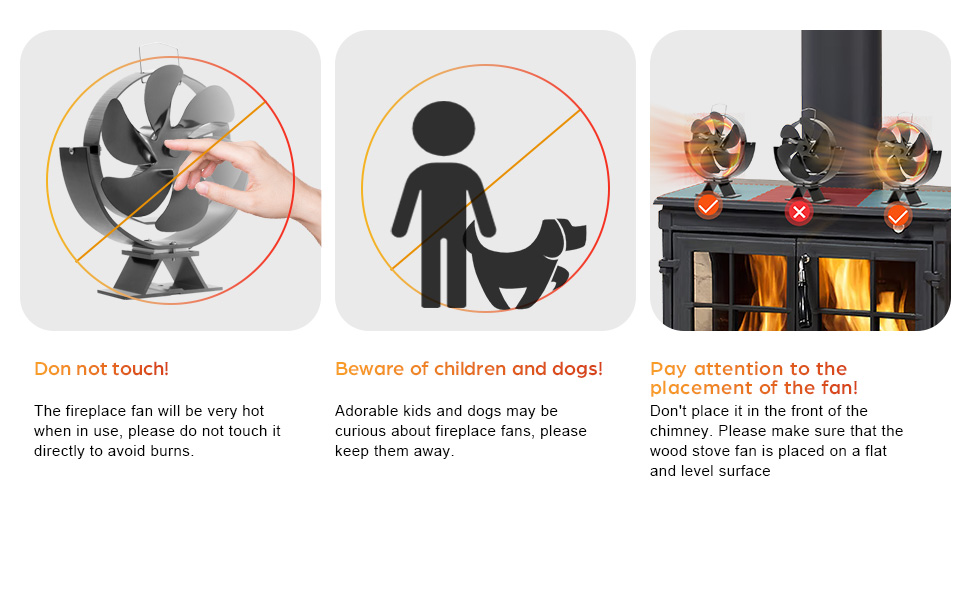 Don not touch!

The fireplace fan will be very hot when in use, please do not touch it directly to avoid burns.

Beware of children and dogs!

Adorable kids and dogs may be curious about fireplace fans, please keep them away.

Pay attention to the placement of the fan!

Don't place it in the front of the chimney. Please make sure that the wood stove fan is placed on a flat and level surface